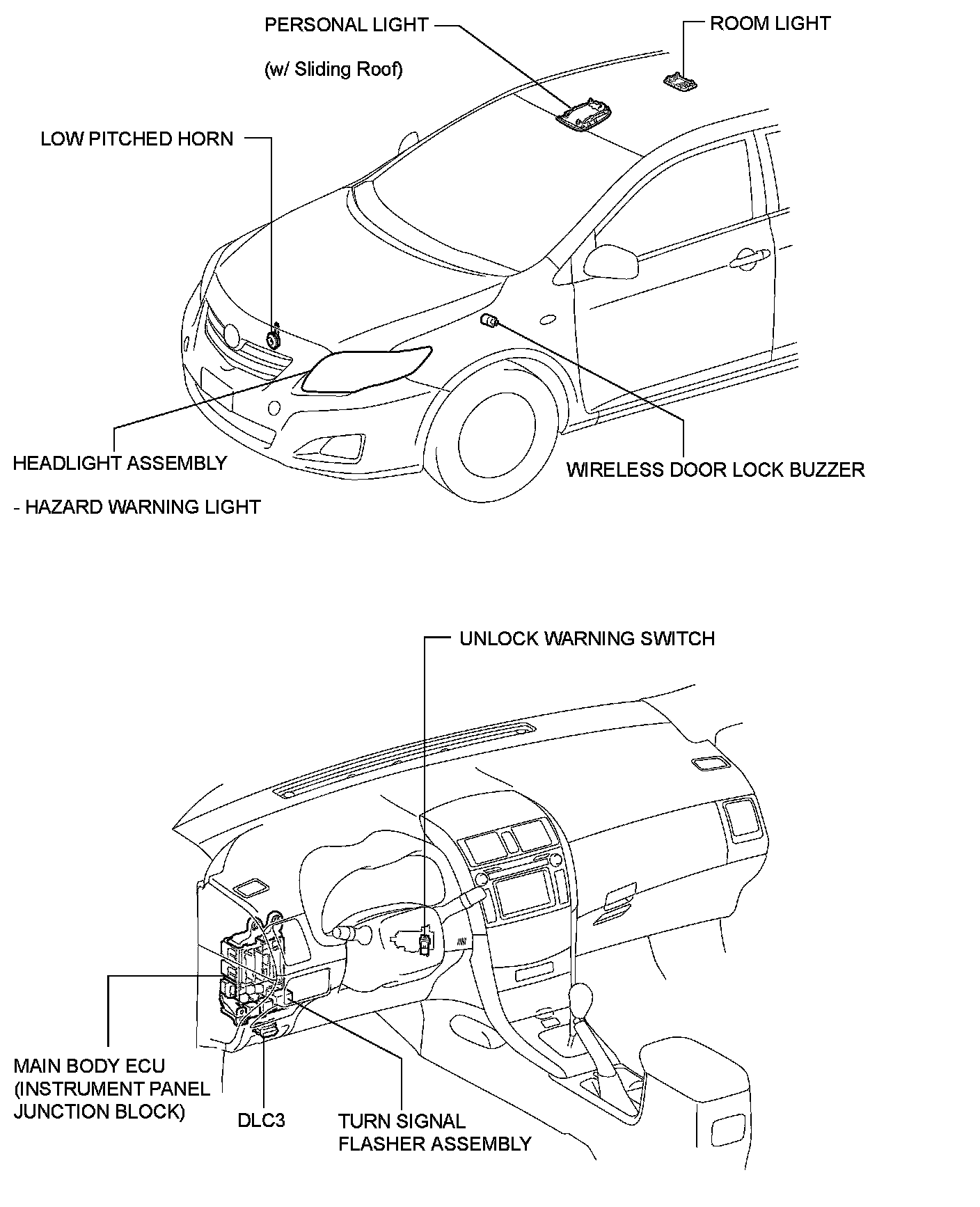 PERSONAL LIGHT

(w/ Sliding Roof)

ROOM LIGHT

LOW PITCHED HORN

HEADLIGHT ASSEMBLY

- HAZARD WARNING LIGHT

WIRELESS DOOR LOCK BUZZER

UNLOCK WARNING SWITCH

MAIN BODY ECU (INSTRUMENT PANEL JUNCTION BLOCK)

DLC3

TURN SIGNAL FLASHER ASSEMBLY