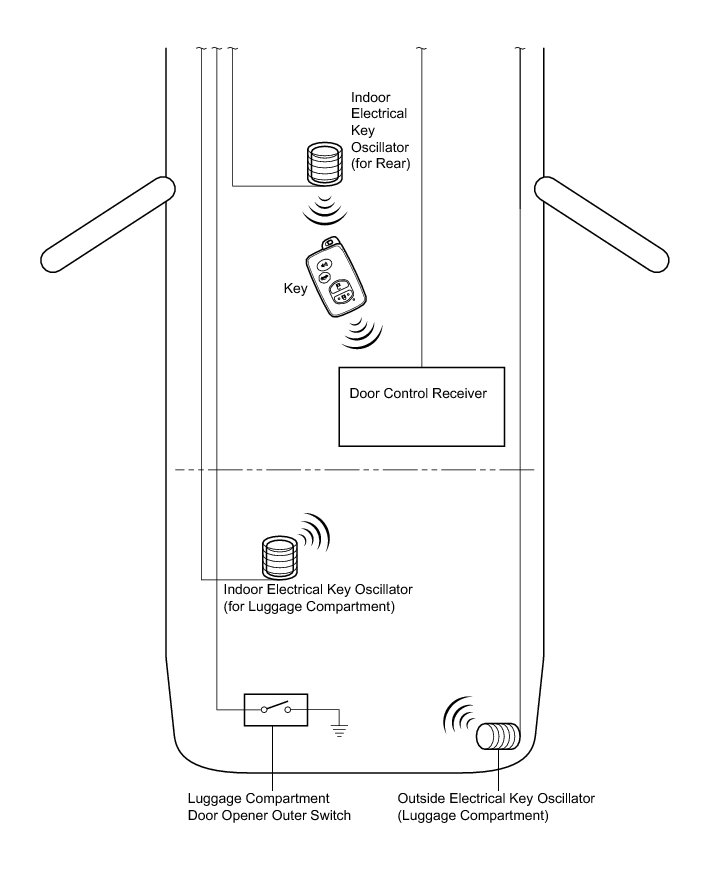 Indoor Electrical Key Oscillator (for Rear)

Key

Door Control Receiver

Indoor Electrical Key Oscillator (for Luggage Compartment)

Luggage Compartment Door Opener Outer Switch

Outside Electrical Key Oscillator (Luggage Compartment)