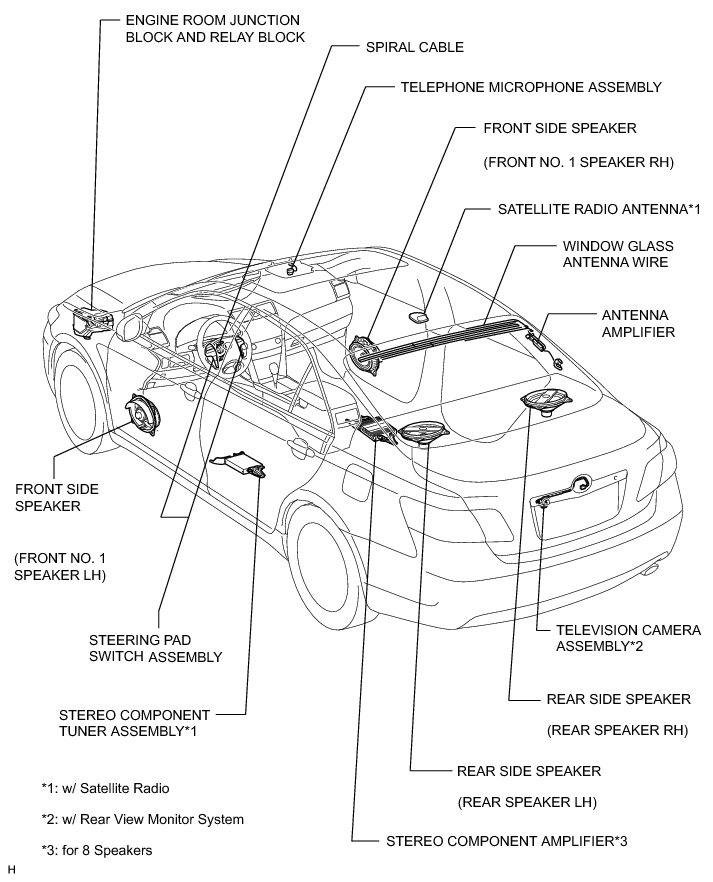 ENGINE ROOM JUNCTION BLOCK AND RELAY BLOCK

SPIRAL CABLE

TELEPHONE MICROPHONE ASSEMBLY

FRONT SIDE SPEAKER

(FRONT NO. 1 SPEAKER RH)

SATELLITE RADIO ANTENNA*1

WINDOW GLASS ANTENNA WIRE

ANTENNA AMPLIFIER

FRONT SIDE SPEAKER

(FRONT NO. 1 SPEAKER LH)

STEERING PAD SWITCH ASSEMBLY

STEREO COMPONENT TUNER ASSEMBLY*1

TELEVISION CAMERA ASSEMBLY*2

REAR SIDE SPEAKER

(REAR SPEAKER RH)

REAR SIDE SPEAKER

(REAR SPEAKER LH)

STEREO COMPONENT AMPLIFIER*3

*1: w/ Satellite Radio

*2: w/ Rear View Monitor System

*3: for 8 Speakers

H