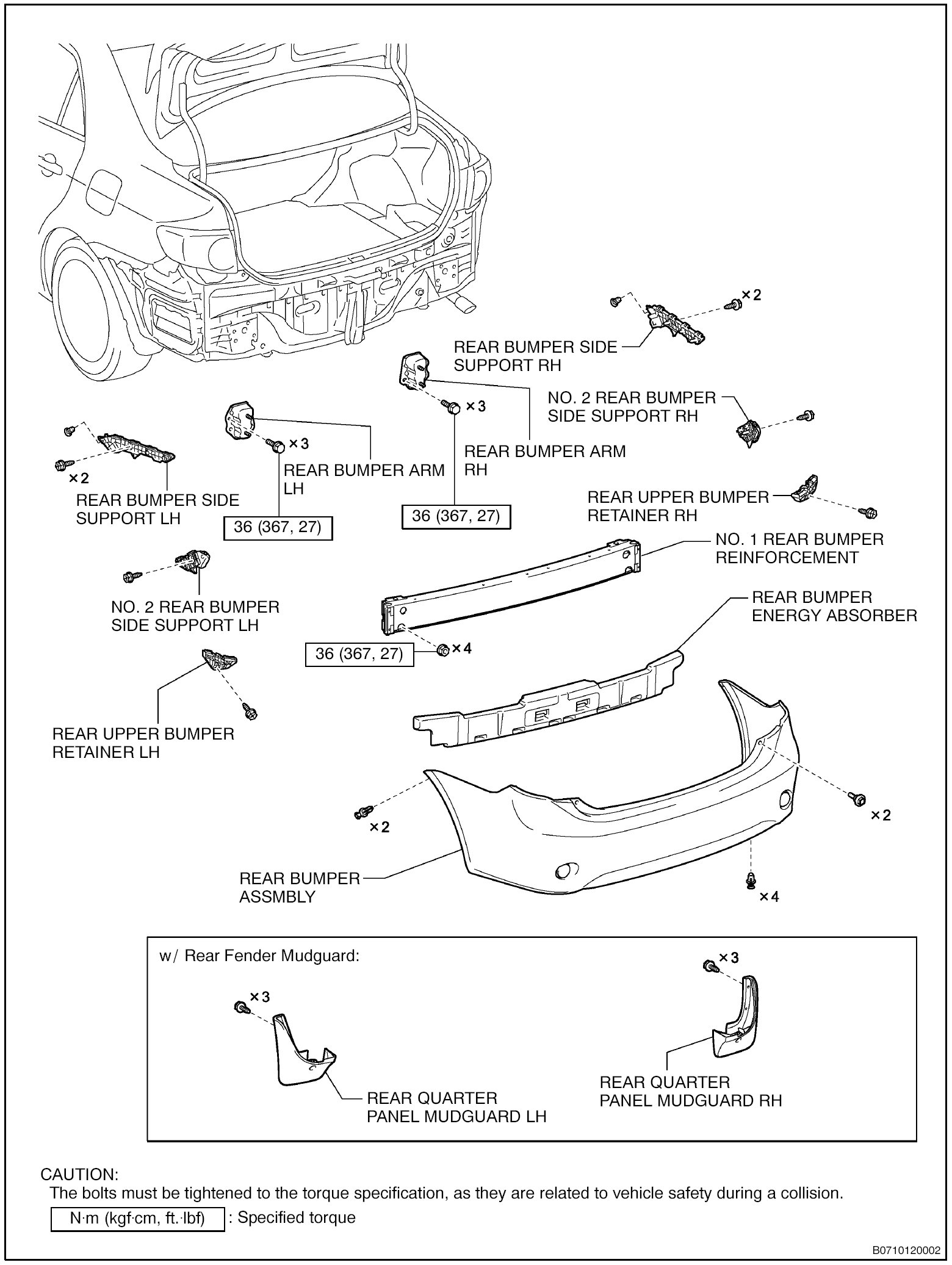 ×2

REAR BUMPER SIDE SUPPORT RH

×3

NO. 2 REAR BUMPER SIDE SUPPORT RH

×3

REAR BUMPER ARM RH

×2

REAR BUMPER ARM LH

REAR BUMPER SIDE SUPPORT LH

36 (367, 27)

36 (367, 27)

REAR UPPER BUMPER RETAINER RH

NO. 1 REAR BUMPER REINFORCEMENT

NO. 2 REAR BUMPER SIDE SUPPORT LH

REAR BUMPER ENERGY ABSORBER

36 (367, 27)

×4

REAR UPPER BUMPER RETAINER LH

×2

×2

REAR BUMPER ASSMBLY

×4

w/ Rear Fender Mudguard:

×3

×3

REAR QUARTER PANEL MUDGUARD LH

REAR QUARTER PANEL MUDGUARD RH

CAUTION:
The bolts must be tightened to the torque specification, as they are related to vehicle safety during a collision.

N·m (kgf·cm, ft.·lbf) : Specified torque

B0710120002