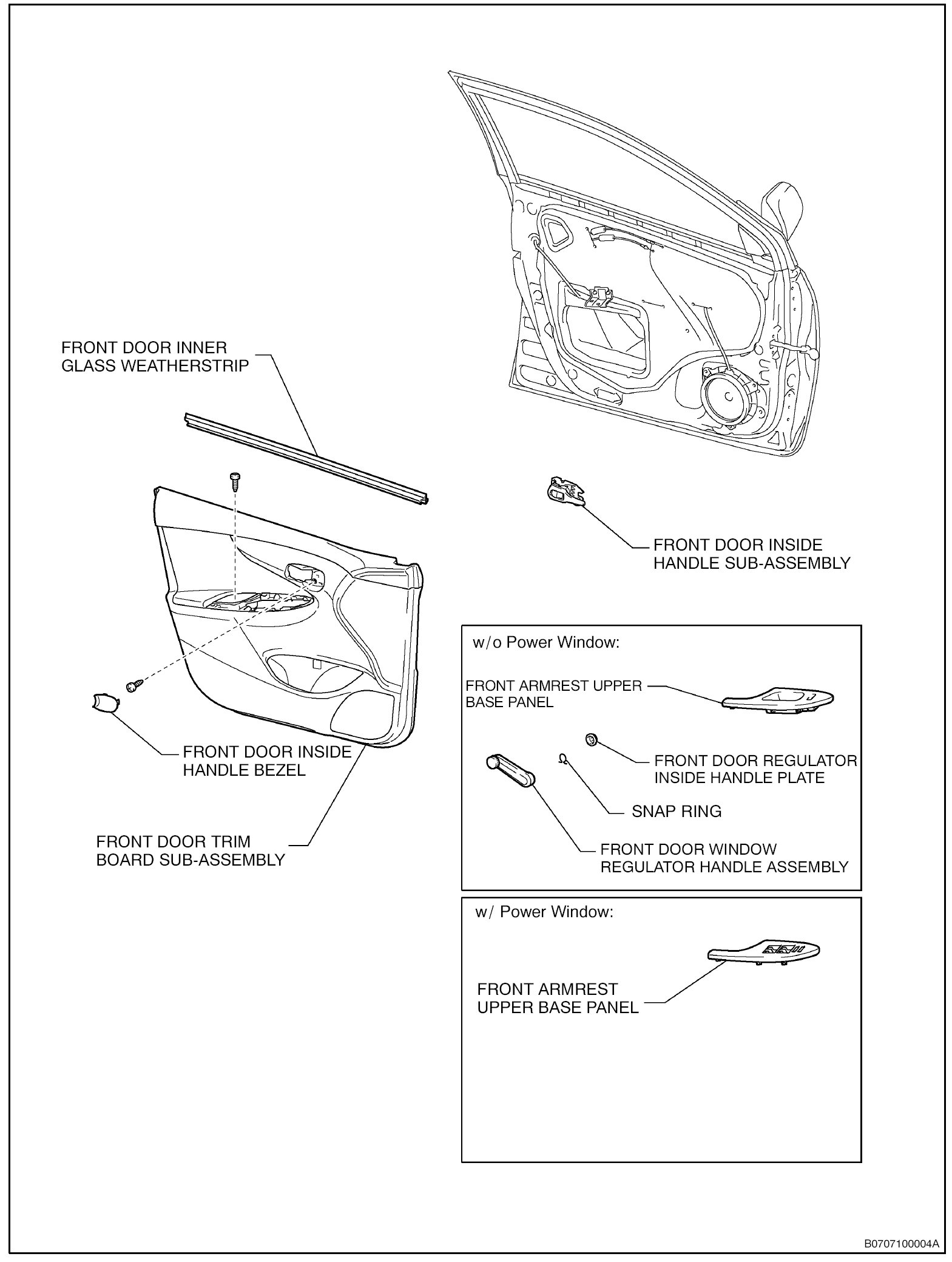 FRONT DOOR INNER GLASS WEATHERSTRIP

FRONT DOOR INSIDE HANDLE SUB-ASSEMBLY

FRONT DOOR INSIDE HANDLE BEZEL

FRONT DOOR TRIM BOARD SUB-ASSEMBLY

w/o Power Window:

FRONT ARMREST UPPER BASE PANEL

FRONT DOOR REGULATOR INSIDE HANDLE PLATE

SNAP RING

FRONT DOOR WINDOW REGULATOR HANDLE ASSEMBLY

w/ Power Window:

FRONT ARMREST UPPER BASE PANEL

B0707100004A