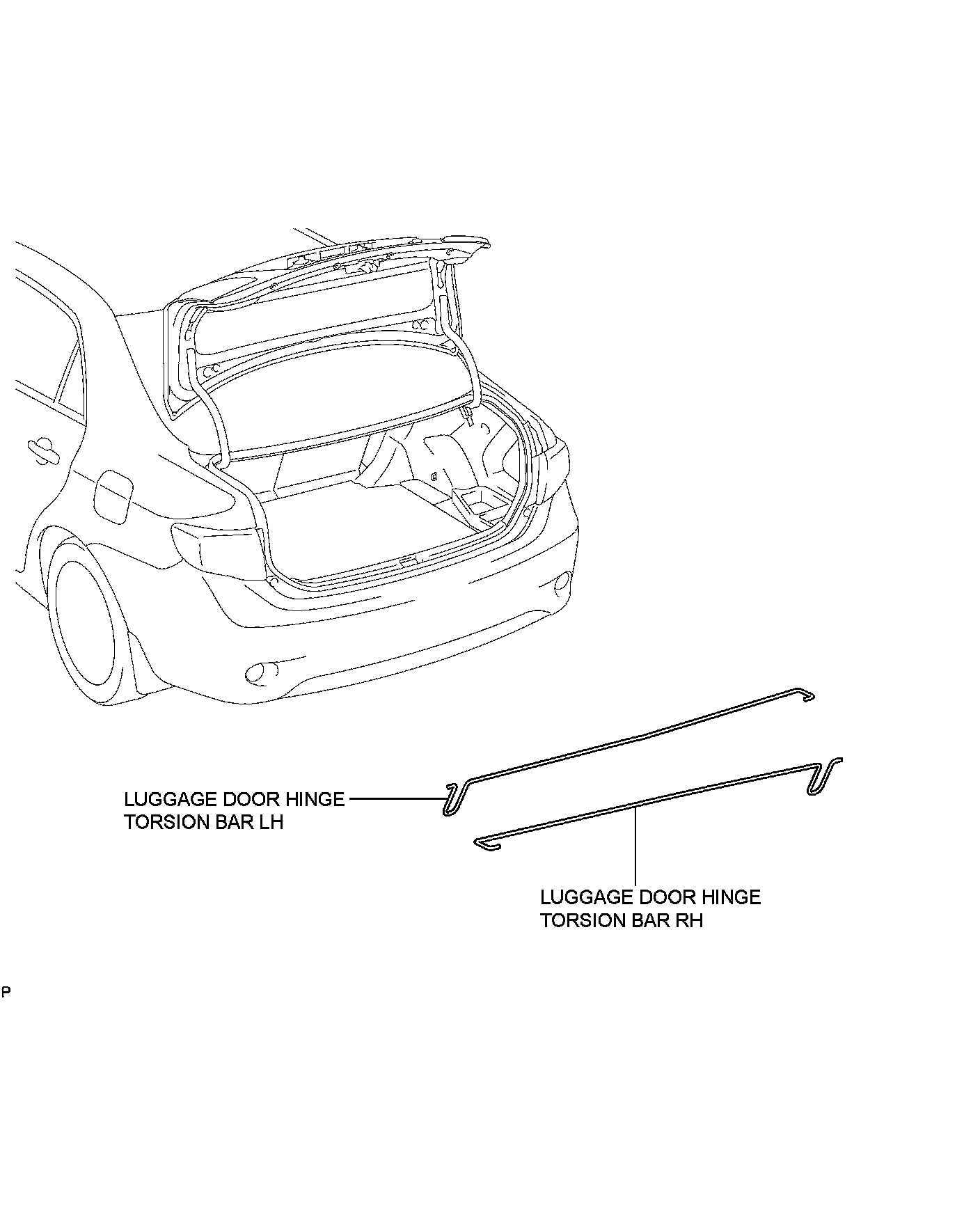 LUGGAGE DOOR HINGE TORSION BAR LH

LUGGAGE DOOR HINGE TORSION BAR RH

P