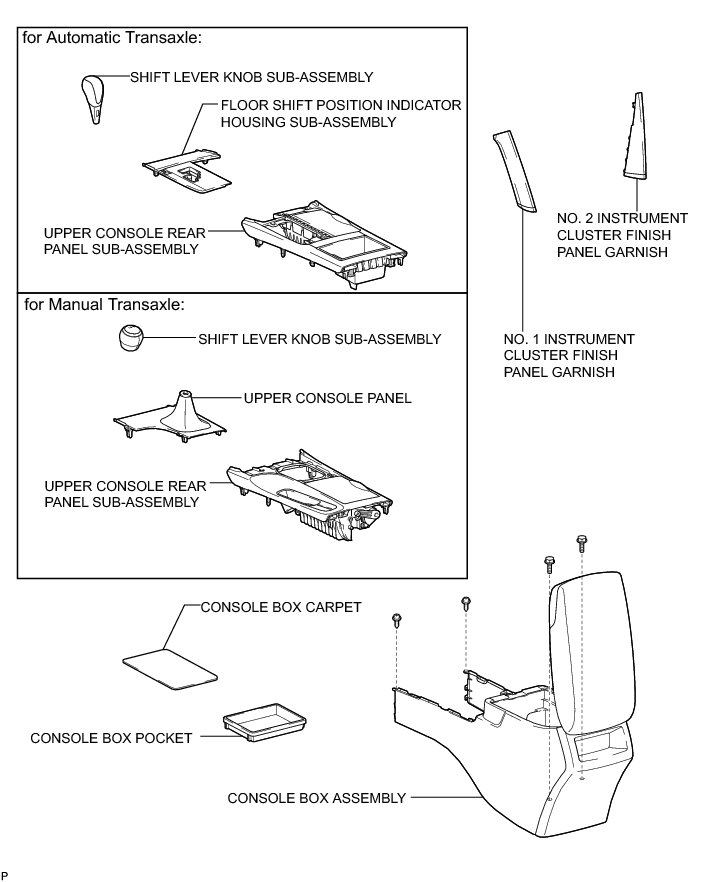 for Automatic Transaxle:

SHIFT LEVER KNOB SUB-ASSEMBLY

FLOOR SHIFT POSITION INDICATOR HOUSING SUB-ASSEMBLY

UPPER CONSOLE REAR PANEL SUB-ASSEMBLY

for Manual Transaxle:

SHIFT LEVER KNOB SUB-ASSEMBLY

UPPER CONSOLE PANEL

UPPER CONSOLE REAR PANEL SUB-ASSEMBLY

NO. 2 INSTRUMENT CLUSTER FINISH PANEL GARNISH

NO. 1 INSTRUMENT CLUSTER FINISH PANEL GARNISH

CONSOLE BOX CARPET

CONSOLE BOX POCKET

CONSOLE BOX ASSEMBLY

P