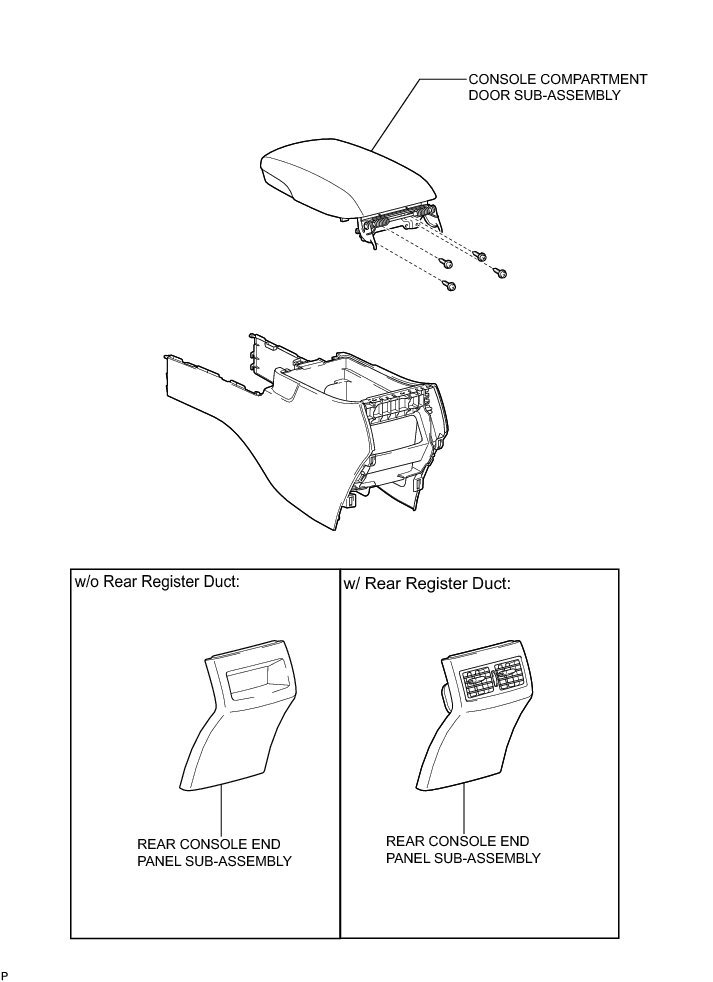 CONSOLE COMPARTMENT DOOR SUB-ASSEMBLY

w/o Rear Register Duct:

REAR CONSOLE END PANEL SUB-ASSEMBLY

w/ Rear Register Duct:

REAR CONSOLE END PANEL SUB-ASSEMBLY

P