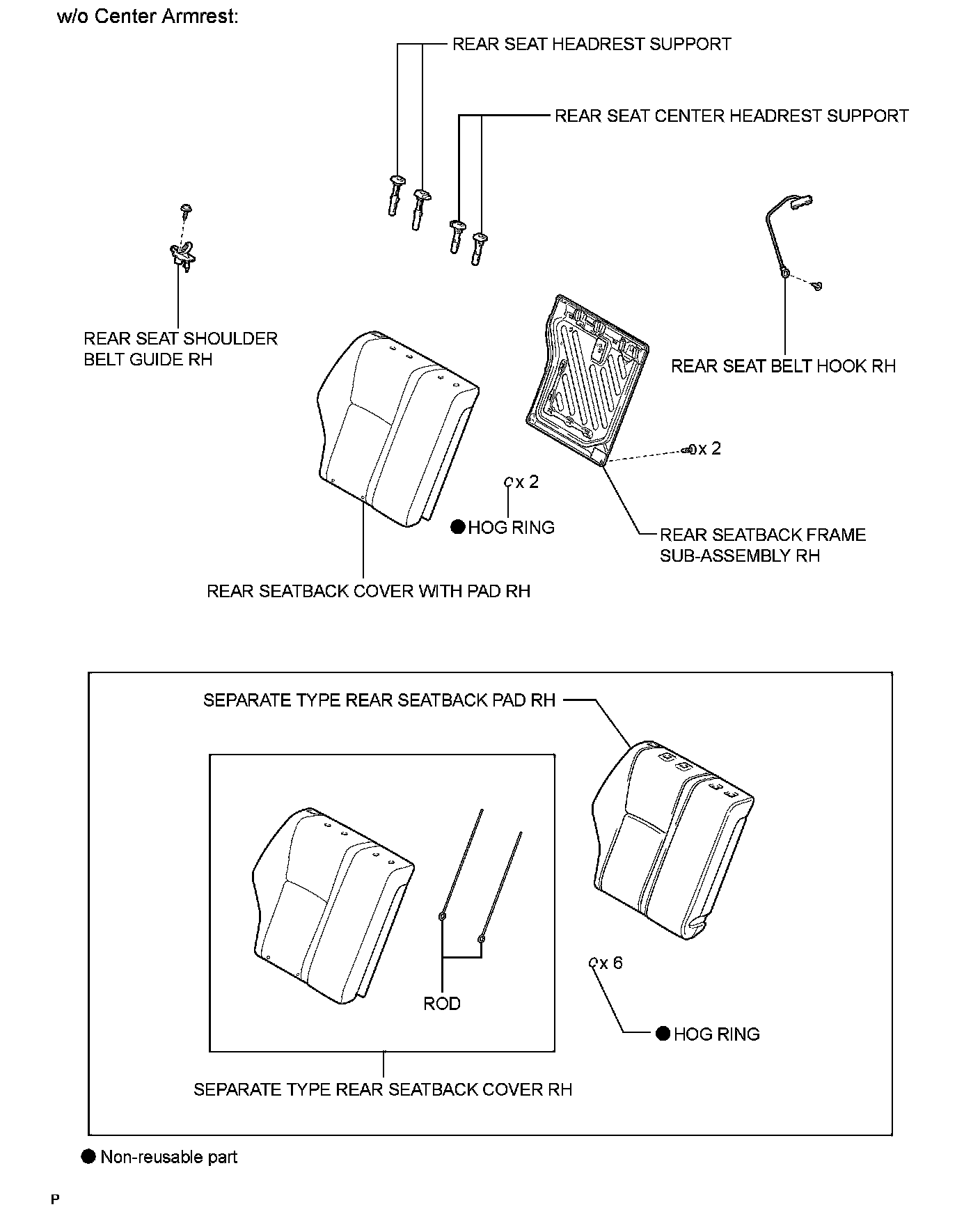 w/o Center Armrest:

REAR SEAT HEADREST SUPPORT

REAR SEAT CENTER HEADREST SUPPORT

REAR SEAT SHOULDER BELT GUIDE RH

REAR SEAT BELT HOOK RH

x 2

x 2

● HOG RING

REAR SEATBACK FRAME SUB-ASSEMBLY RH

REAR SEATBACK COVER WITH PAD RH

SEPARATE TYPE REAR SEATBACK PAD RH

ROD

x 6

● HOG RING

SEPARATE TYPE REAR SEATBACK COVER RH

● Non-reusable part

P