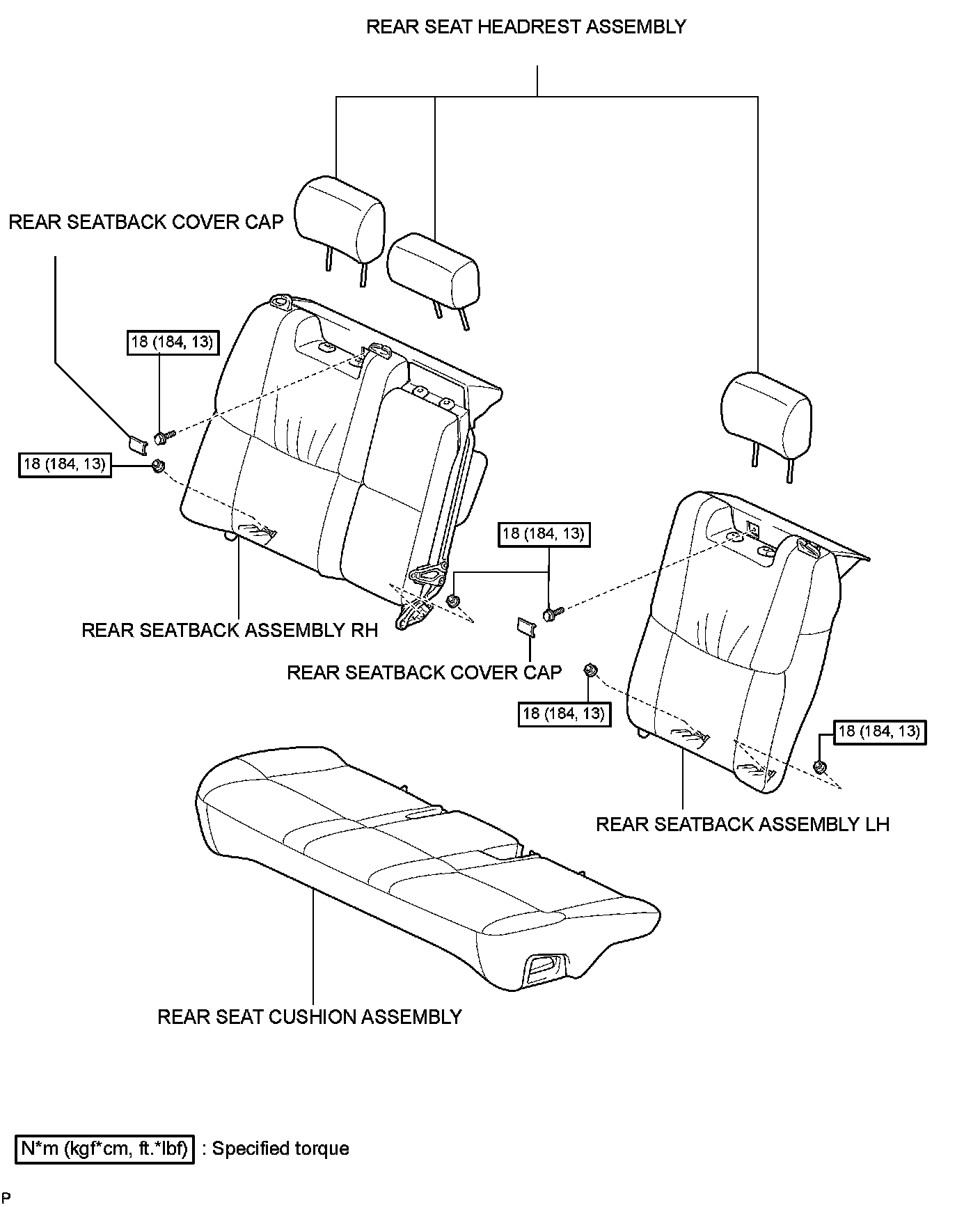 REAR SEAT HEADREST ASSEMBLY

REAR SEATBACK COVER CAP

18 (184, 13)

18 (184, 13)

18 (184, 13)

REAR SEATBACK ASSEMBLY RH

REAR SEATBACK COVER CAP

18 (184, 13)

18 (184, 13)

REAR SEATBACK ASSEMBLY LH

REAR SEAT CUSHION ASSEMBLY

N*m (kgf*cm, ft.*lbf) : Specified torque

P