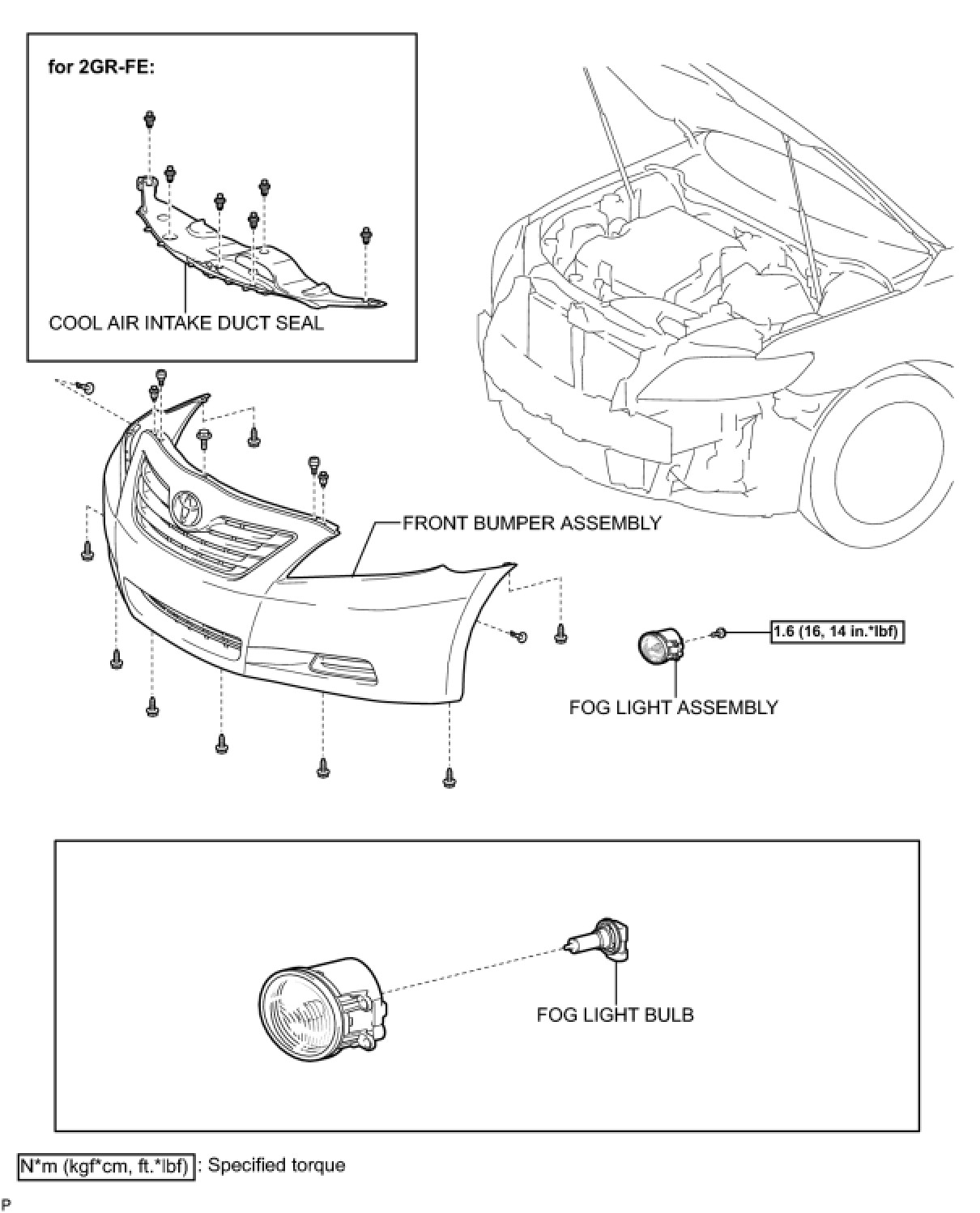 for 2GR-FE:

COOL AIR INTAKE DUCT SEAL

FRONT BUMPER ASSEMBLY

1.6 (16, 14 in.*lbf)

FOG LIGHT ASSEMBLY

FOG LIGHT BULB

N*m (kgf*cm, ft.*lbf) : Specified torque

P