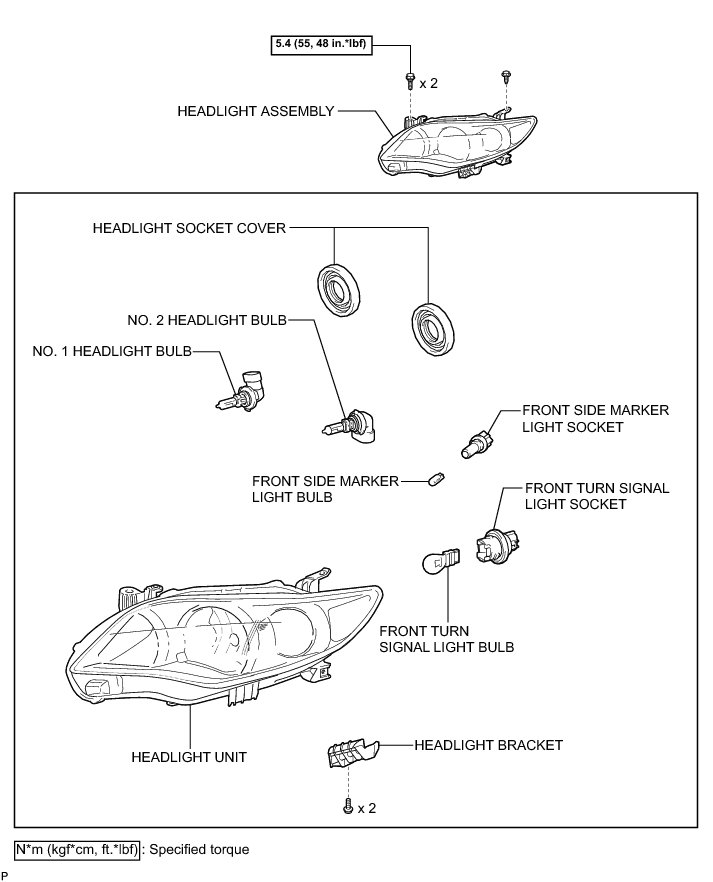 5.4 (55, 48 in.*lbf)

x 2

HEADLIGHT ASSEMBLY

HEADLIGHT SOCKET COVER

NO. 2 HEADLIGHT BULB

NO. 1 HEADLIGHT BULB

FRONT SIDE MARKER LIGHT SOCKET

FRONT SIDE MARKER LIGHT BULB

FRONT TURN SIGNAL LIGHT SOCKET

FRONT TURN SIGNAL LIGHT BULB

HEADLIGHT UNIT

HEADLIGHT BRACKET

x 2

N*m (kgf*cm, ft.*lbf) : Specified torque

P