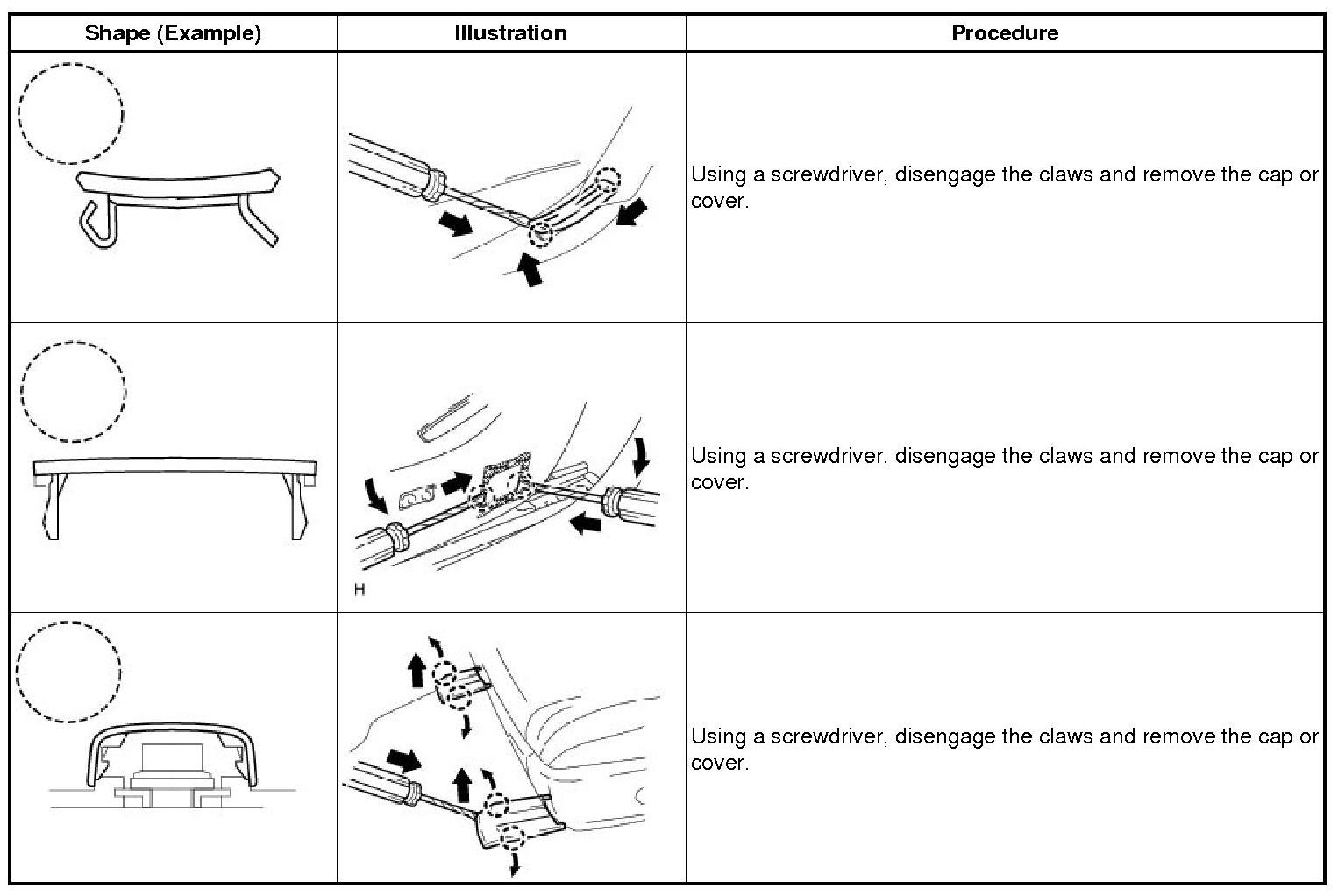 | Shape (Example) | Illustration | Procedure |
|---|---|---|
| | | Using a screwdriver, disengage the claws and remove the cap or cover. |
| | H | Using a screwdriver, disengage the claws and remove the cap or cover. |
| | | Using a screwdriver, disengage the claws and remove the cap or cover. |