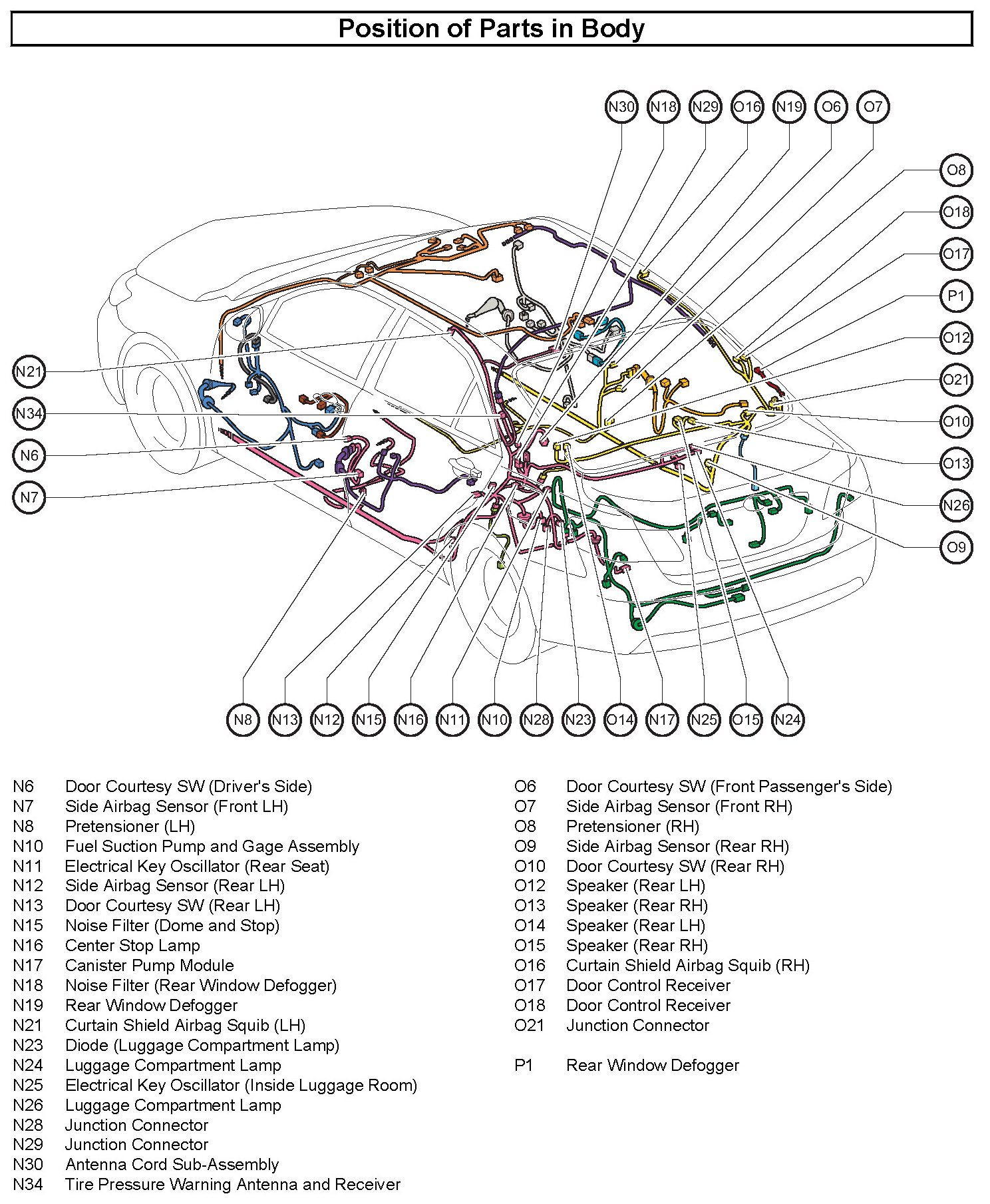 Position of Parts in Body

N30 N18 N29 O16 N19 O6 O7

O8
O18
O17
P1
O12
O21
O10
O13
N26
O9

N21
N34
N6
N7

N8 N13 N12 N15 N16 N11 N10 N28 N23 O14 N17 N25 O15 N24

N6 Door Courtesy SW (Driver's Side)
N7 Side Airbag Sensor (Front LH)
N8 Pretensioner (LH)
N10 Fuel Suction Pump and Gage Assembly
N11 Electrical Key Oscillator (Rear Seat)
N12 Side Airbag Sensor (Rear LH)
N13 Door Courtesy SW (Rear LH)
N15 Noise Filter (Dome and Stop)
N16 Center Stop Lamp
N17 Canister Pump Module
N18 Noise Filter (Rear Window Defogger)
N19 Rear Window Defogger
N21 Curtain Shield Airbag Squib (LH)
N23 Diode (Luggage Compartment Lamp)
N24 Luggage Compartment Lamp
N25 Electrical Key Oscillator (Inside Luggage Room)
N26 Luggage Compartment Lamp
N28 Junction Connector
N29 Junction Connector
N30 Antenna Cord Sub-Assembly
N34 Tire Pressure Warning Antenna and Receiver

O6 Door Courtesy SW (Front Passenger's Side)
O7 Side Airbag Sensor (Front RH)
O8 Pretensioner (RH)
O9 Side Airbag Sensor (Rear RH)
O10 Door Courtesy SW (Rear RH)
O12 Speaker (Rear LH)
O13 Speaker (Rear RH)
O14 Speaker (Rear LH)
O15 Speaker (Rear RH)
O16 Curtain Shield Airbag Squib (RH)
O17 Door Control Receiver
O18 Door Control Receiver
O21 Junction Connector

P1 Rear Window Defogger