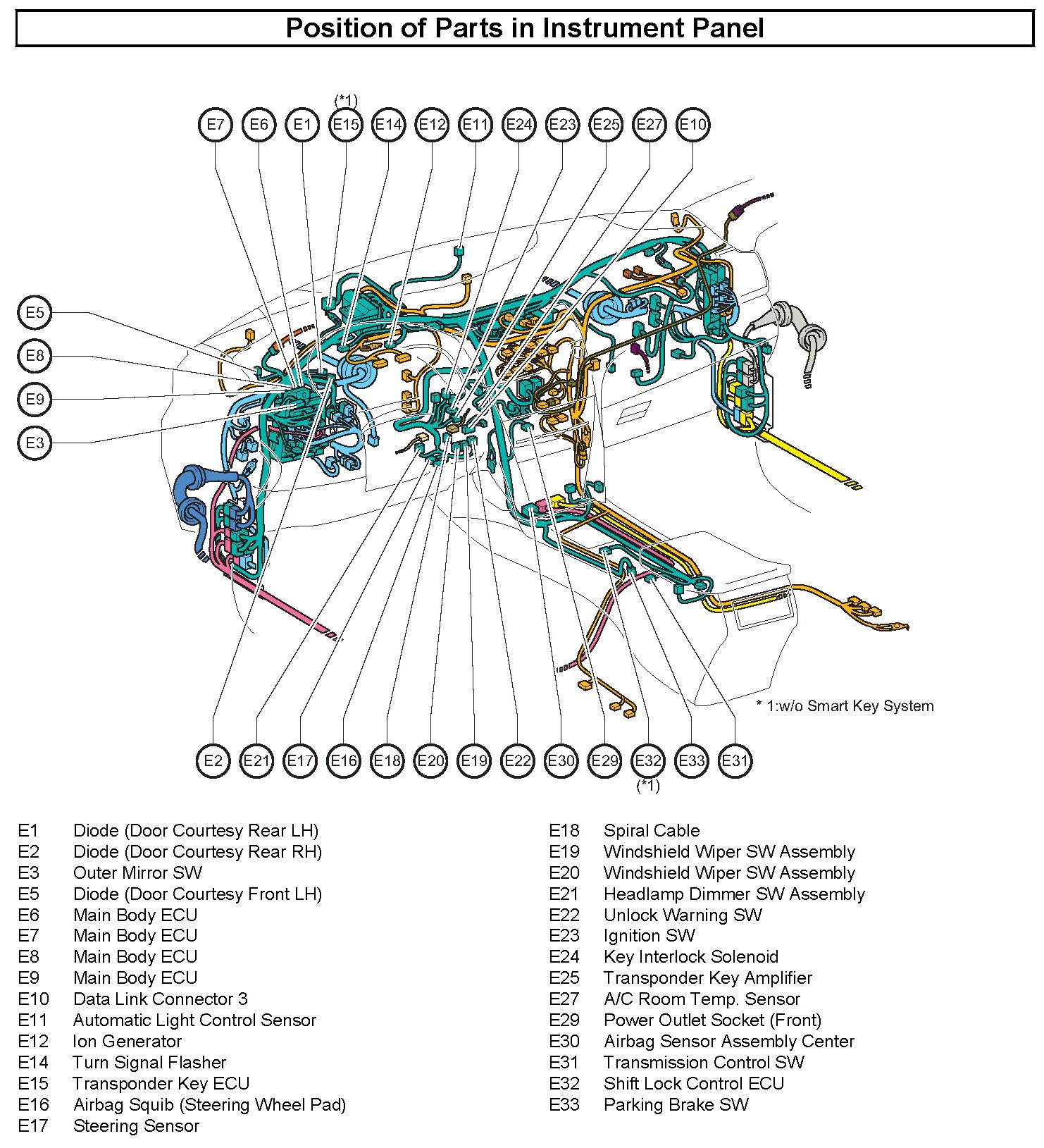 Position of Parts in Instrument Panel

(*1)
E7 E6 E1 E15 E14 E12 E11 E24 E23 E25 E27 E10

E5
E8
E9
E3

* 1:w/o Smart Key System

E2 E21 E17 E16 E18 E20 E19 E22 E30 E29 E32 E33 E31
(*1)

E1 Diode (Door Courtesy Rear LH)
E2 Diode (Door Courtesy Rear RH)
E3 Outer Mirror SW
E5 Diode (Door Courtesy Front LH)
E6 Main Body ECU
E7 Main Body ECU
E8 Main Body ECU
E9 Main Body ECU
E10 Data Link Connector 3
E11 Automatic Light Control Sensor
E12 Ion Generator
E14 Turn Signal Flasher
E15 Transponder Key ECU
E16 Airbag Squib (Steering Wheel Pad)
E17 Steering Sensor

E18 Spiral Cable
E19 Windshield Wiper SW Assembly
E20 Windshield Wiper SW Assembly
E21 Headlamp Dimmer SW Assembly
E22 Unlock Warning SW
E23 Ignition SW
E24 Key Interlock Solenoid
E25 Transponder Key Amplifier
E27 A/C Room Temp. Sensor
E29 Power Outlet Socket (Front)
E30 Airbag Sensor Assembly Center
E31 Transmission Control SW
E32 Shift Lock Control ECU
E33 Parking Brake SW