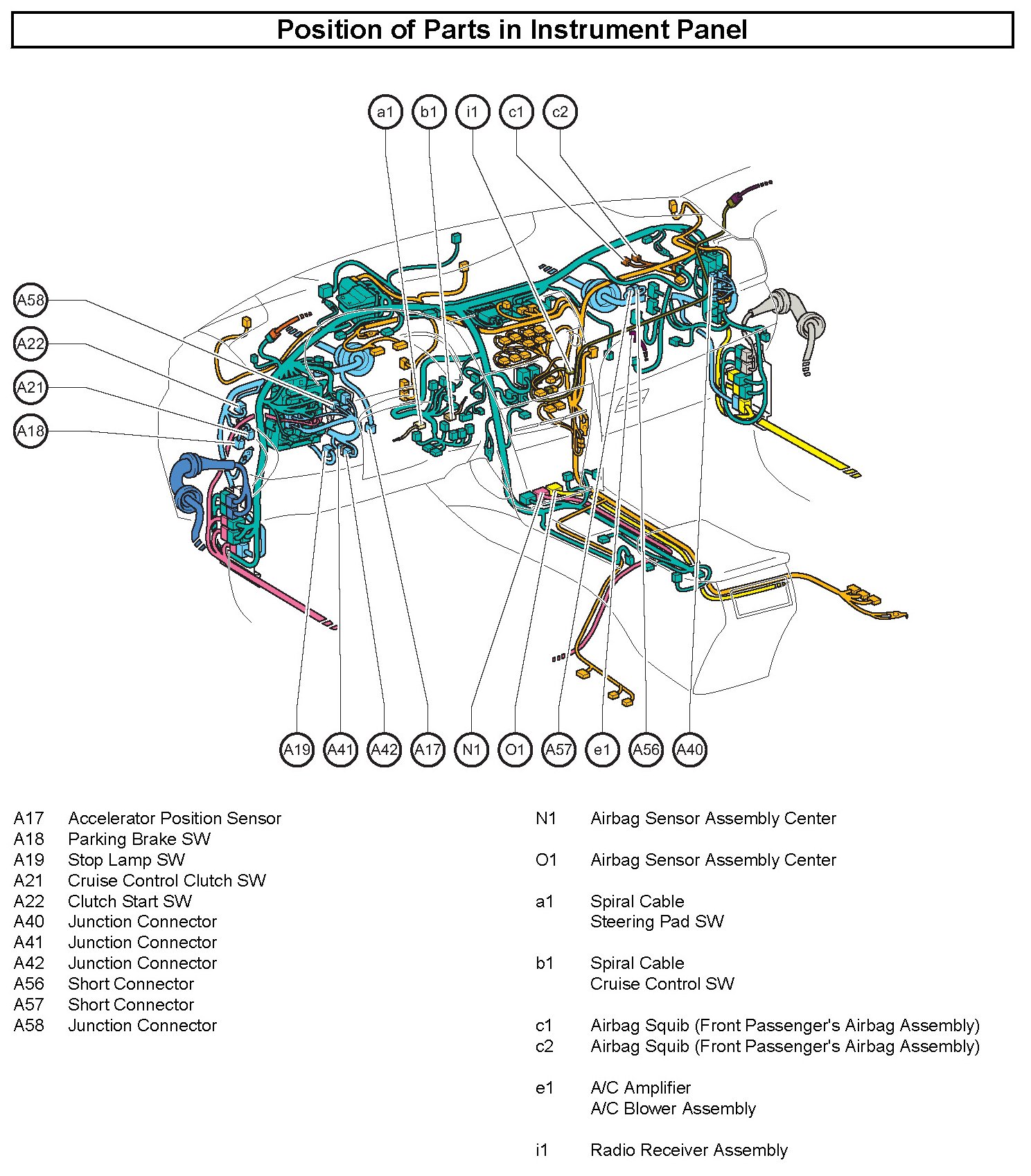 Position of Parts in Instrument Panel

a1 b1 i1 c1 c2

A58
A22
A21
A18

A19 A41 A42 A17 N1 O1 A57 e1 A56 A40

A17 Accelerator Position Sensor
A18 Parking Brake SW
A19 Stop Lamp SW
A21 Cruise Control Clutch SW
A22 Clutch Start SW
A40 Junction Connector
A41 Junction Connector
A42 Junction Connector
A56 Short Connector
A57 Short Connector
A58 Junction Connector

N1 Airbag Sensor Assembly Center

O1 Airbag Sensor Assembly Center

a1 Spiral Cable
Steering Pad SW

b1 Spiral Cable
Cruise Control SW

c1 Airbag Squib (Front Passenger's Airbag Assembly)
c2 Airbag Squib (Front Passenger's Airbag Assembly)

e1 A/C Amplifier
A/C Blower Assembly

i1 Radio Receiver Assembly