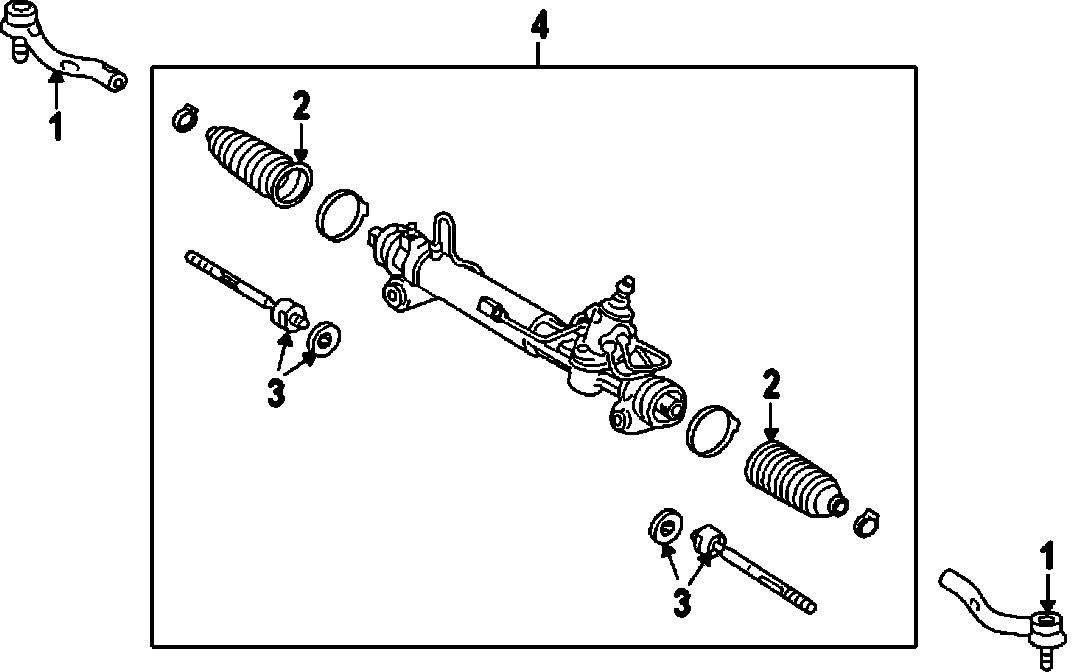 4
1
2
3
2
3
1