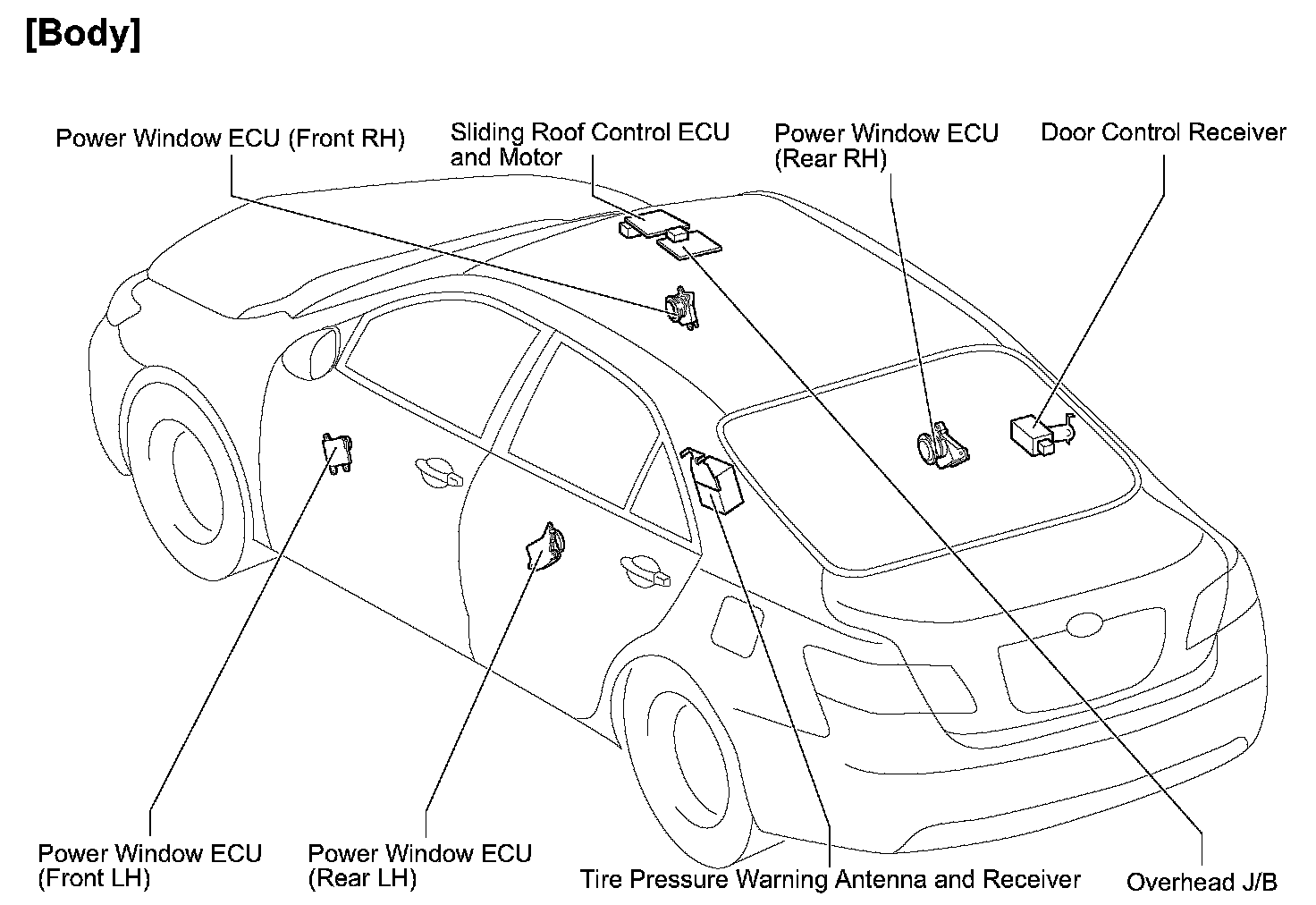 [Body]

Power Window ECU (Front RH)

Sliding Roof Control ECU and Motor

Power Window ECU (Rear RH)

Door Control Receiver

Power Window ECU (Front LH)

Power Window ECU (Rear LH)

Tire Pressure Warning Antenna and Receiver

Overhead J/B