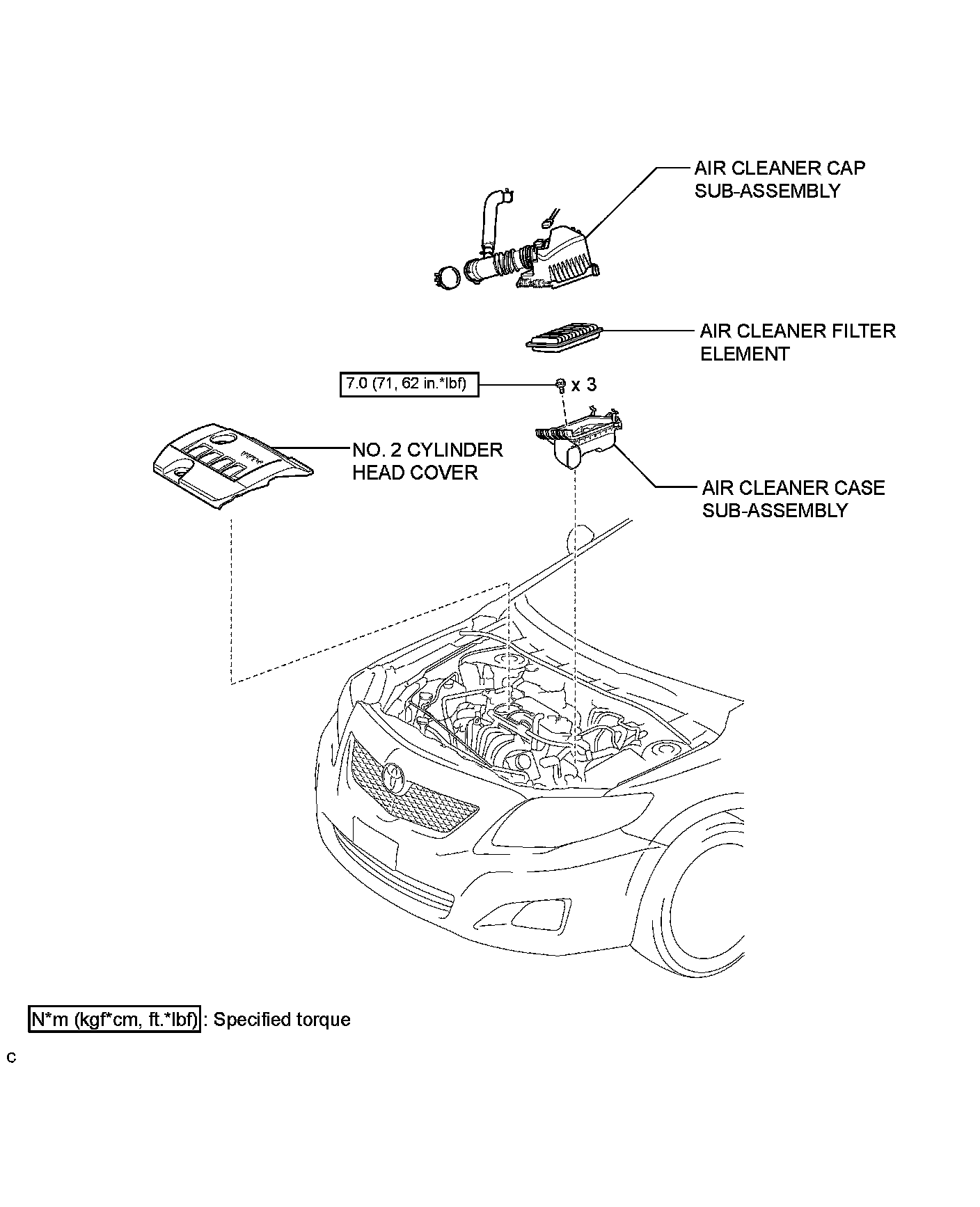 AIR CLEANER CAP SUB-ASSEMBLY

AIR CLEANER FILTER ELEMENT

7.0 (71, 62 in.*lbf)

x 3

NO. 2 CYLINDER HEAD COVER

AIR CLEANER CASE SUB-ASSEMBLY

N*m (kgf*cm, ft.*lbf) : Specified torque

C