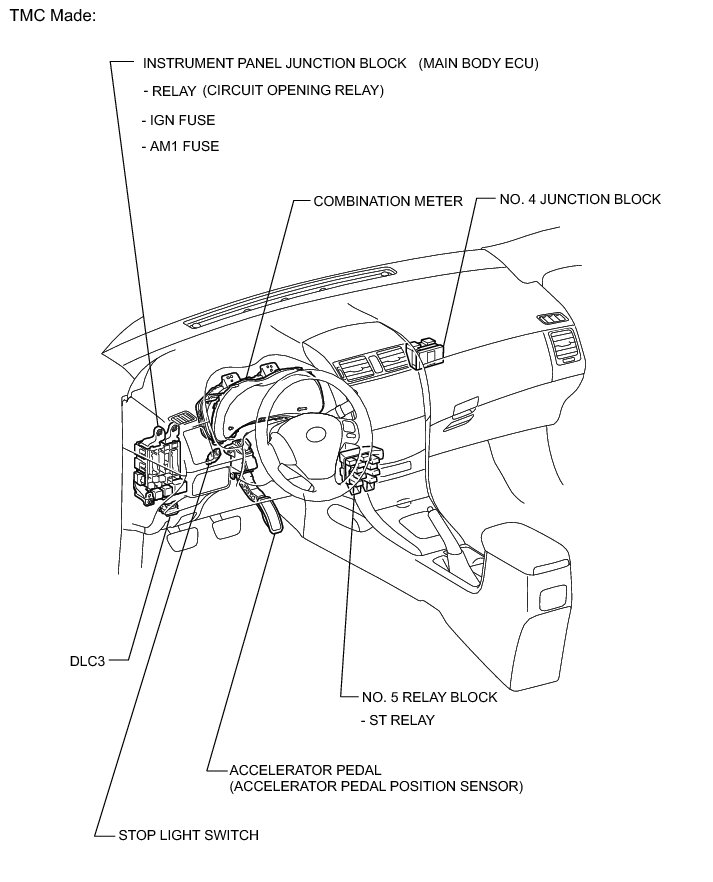 TMC Made:

INSTRUMENT PANEL JUNCTION BLOCK (MAIN BODY ECU)
- RELAY (CIRCUIT OPENING RELAY)
- IGN FUSE
- AM1 FUSE

COMBINATION METER

NO. 4 JUNCTION BLOCK

DLC3

NO. 5 RELAY BLOCK
- ST RELAY

ACCELERATOR PEDAL
(ACCELERATOR PEDAL POSITION SENSOR)

STOP LIGHT SWITCH