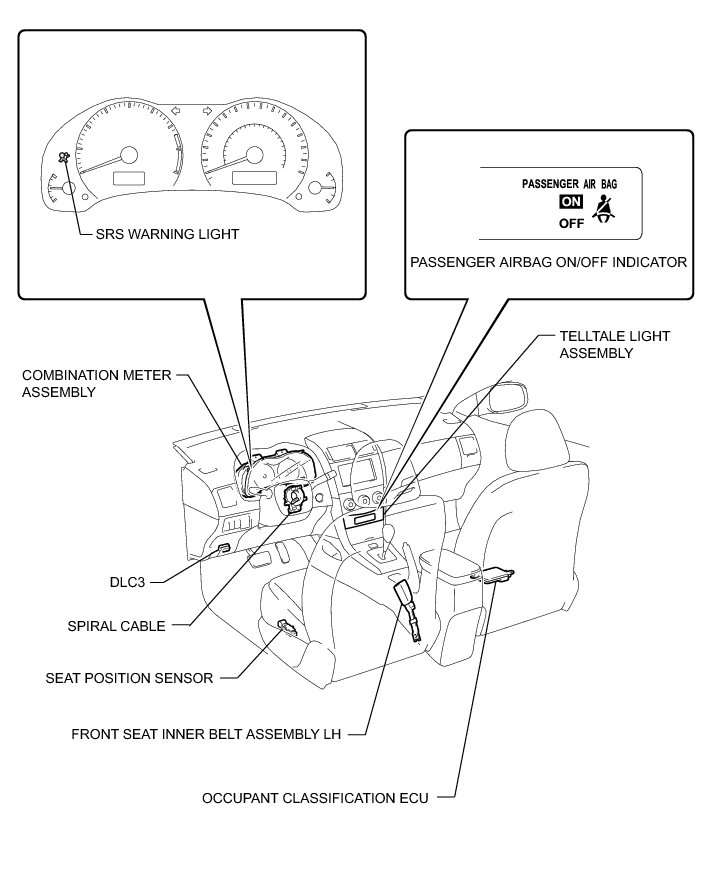 SRS WARNING LIGHT

PASSENGER AIR BAG
ON
OFF

PASSENGER AIRBAG ON/OFF INDICATOR

TELLTALE LIGHT ASSEMBLY

COMBINATION METER ASSEMBLY

DLC3

SPIRAL CABLE

SEAT POSITION SENSOR

FRONT SEAT INNER BELT ASSEMBLY LH

OCCUPANT CLASSIFICATION ECU