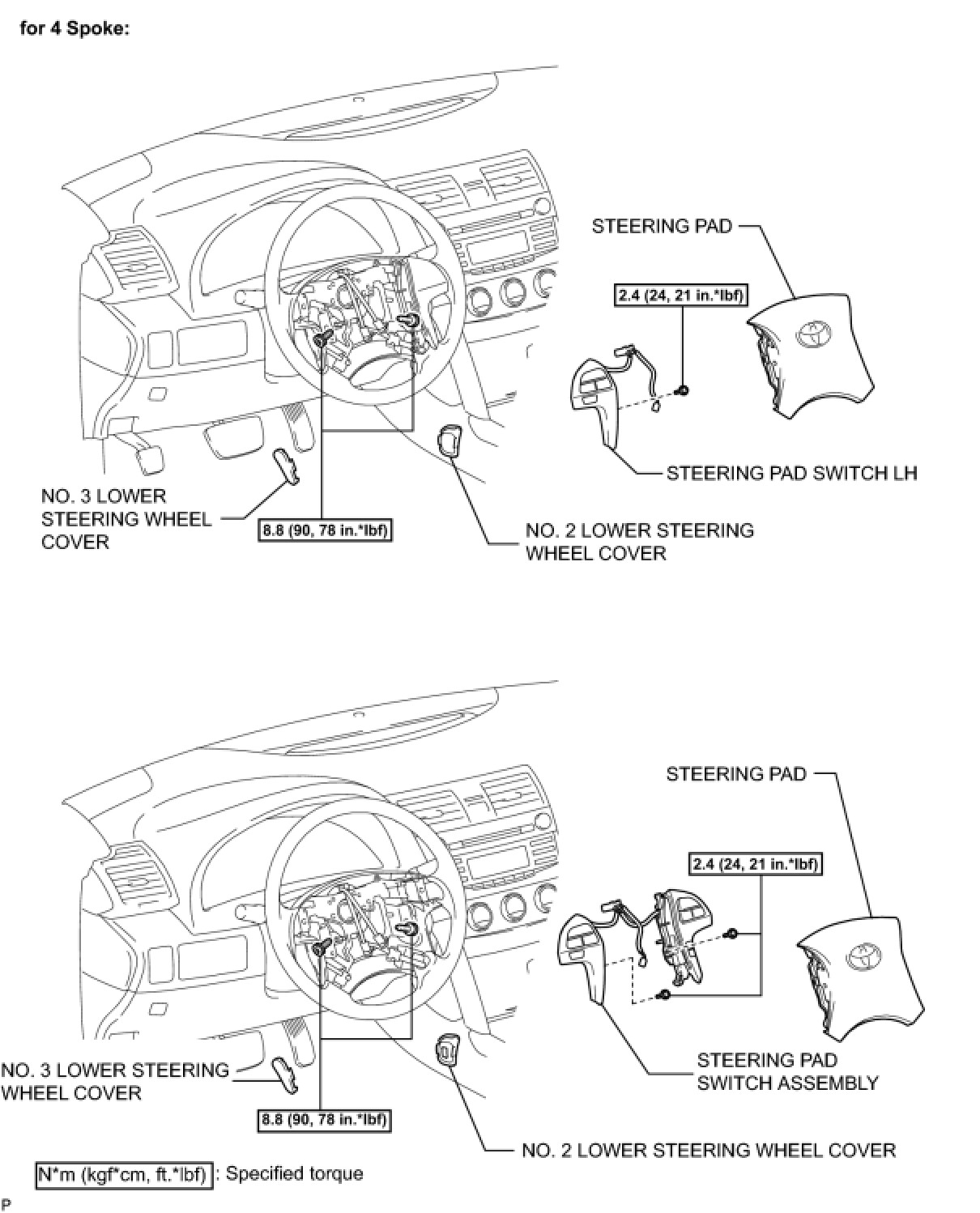 for 4 Spoke:

STEERING PAD

2.4 (24, 21 in.*lbf)

STEERING PAD SWITCH LH

NO. 3 LOWER STEERING WHEEL COVER

8.8 (90, 78 in.*lbf)

NO. 2 LOWER STEERING WHEEL COVER

STEERING PAD

2.4 (24, 21 in.*lbf)

STEERING PAD SWITCH ASSEMBLY

NO. 3 LOWER STEERING WHEEL COVER

8.8 (90, 78 in.*lbf)

NO. 2 LOWER STEERING WHEEL COVER

N*m (kgf*cm, ft.*lbf) : Specified torque

P