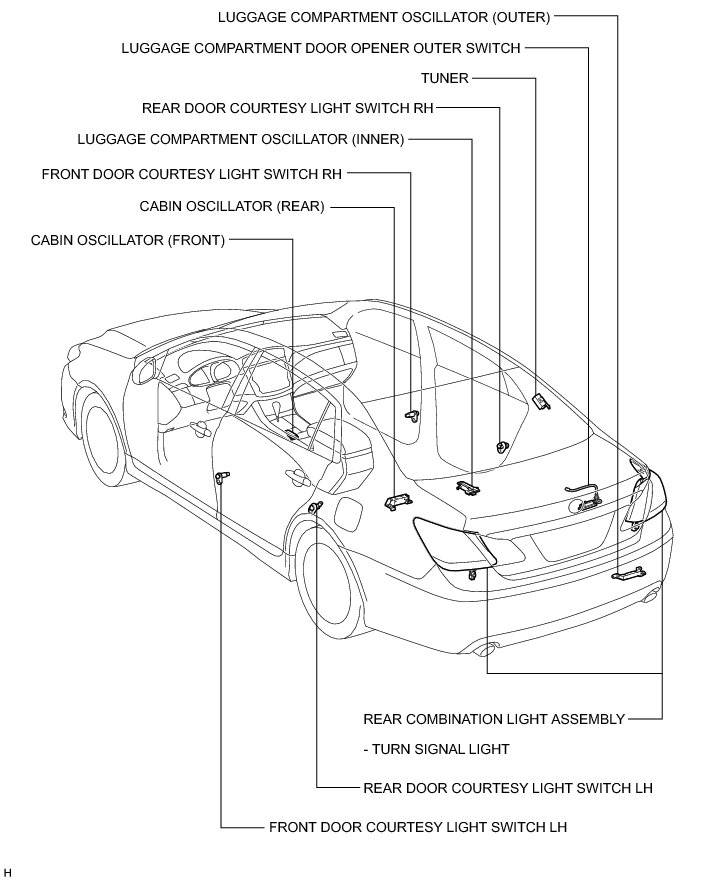 LUGGAGE COMPARTMENT OSCILLATOR (OUTER)

LUGGAGE COMPARTMENT DOOR OPENER OUTER SWITCH

TUNER

REAR DOOR COURTESY LIGHT SWITCH RH

LUGGAGE COMPARTMENT OSCILLATOR (INNER)

FRONT DOOR COURTESY LIGHT SWITCH RH

CABIN OSCILLATOR (REAR)

CABIN OSCILLATOR (FRONT)

REAR COMBINATION LIGHT ASSEMBLY

- TURN SIGNAL LIGHT

REAR DOOR COURTESY LIGHT SWITCH LH

FRONT DOOR COURTESY LIGHT SWITCH LH

H