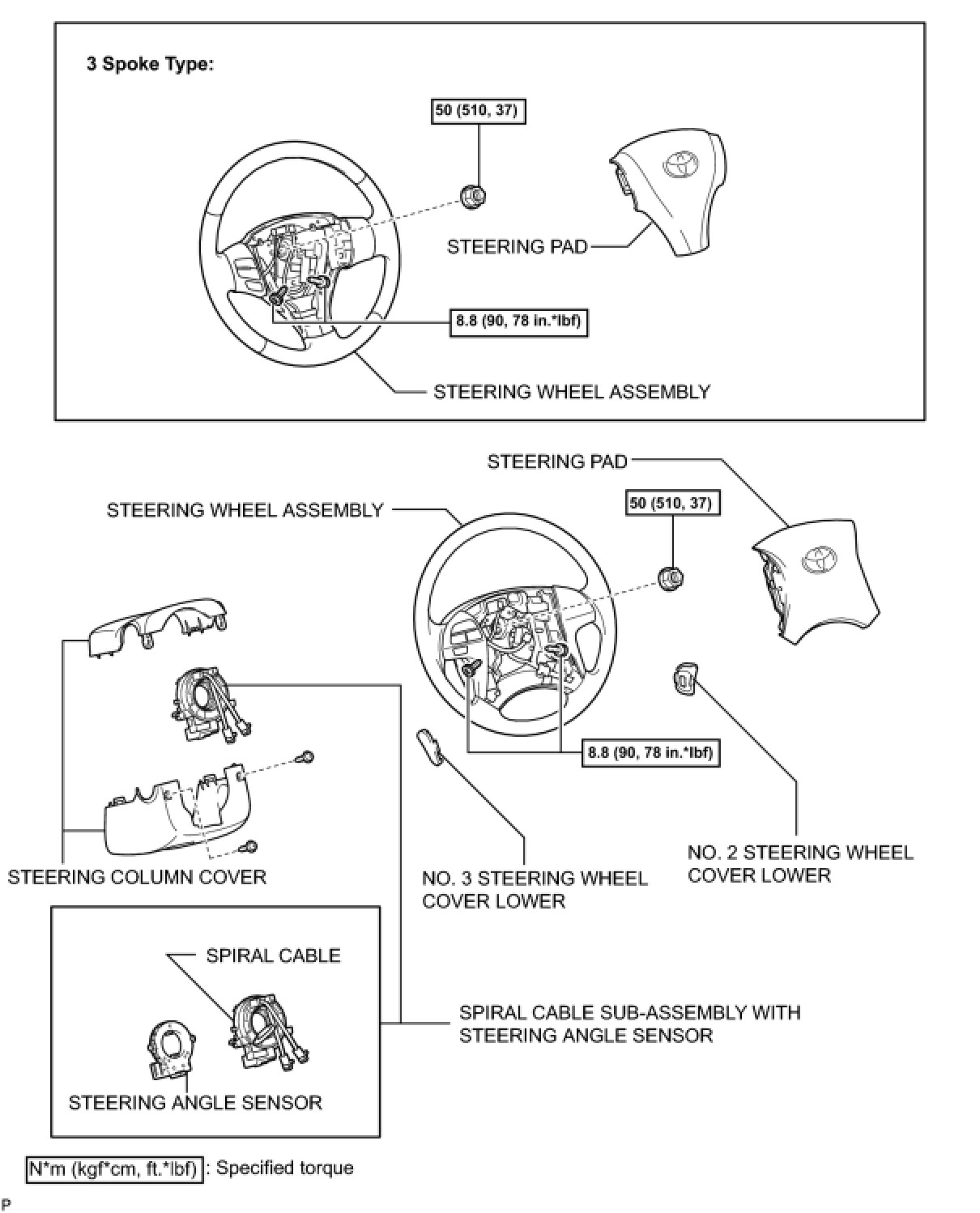 3 Spoke Type:

50 (510, 37)

STEERING PAD

8.8 (90, 78 in.*lbf)

STEERING WHEEL ASSEMBLY

STEERING PAD

STEERING WHEEL ASSEMBLY

50 (510, 37)

8.8 (90, 78 in.*lbf)

STEERING COLUMN COVER

NO. 3 STEERING WHEEL COVER LOWER

NO. 2 STEERING WHEEL COVER LOWER

SPIRAL CABLE

STEERING ANGLE SENSOR

SPIRAL CABLE SUB-ASSEMBLY WITH STEERING ANGLE SENSOR

N*m (kgf*cm, ft.*lbf) : Specified torque

P