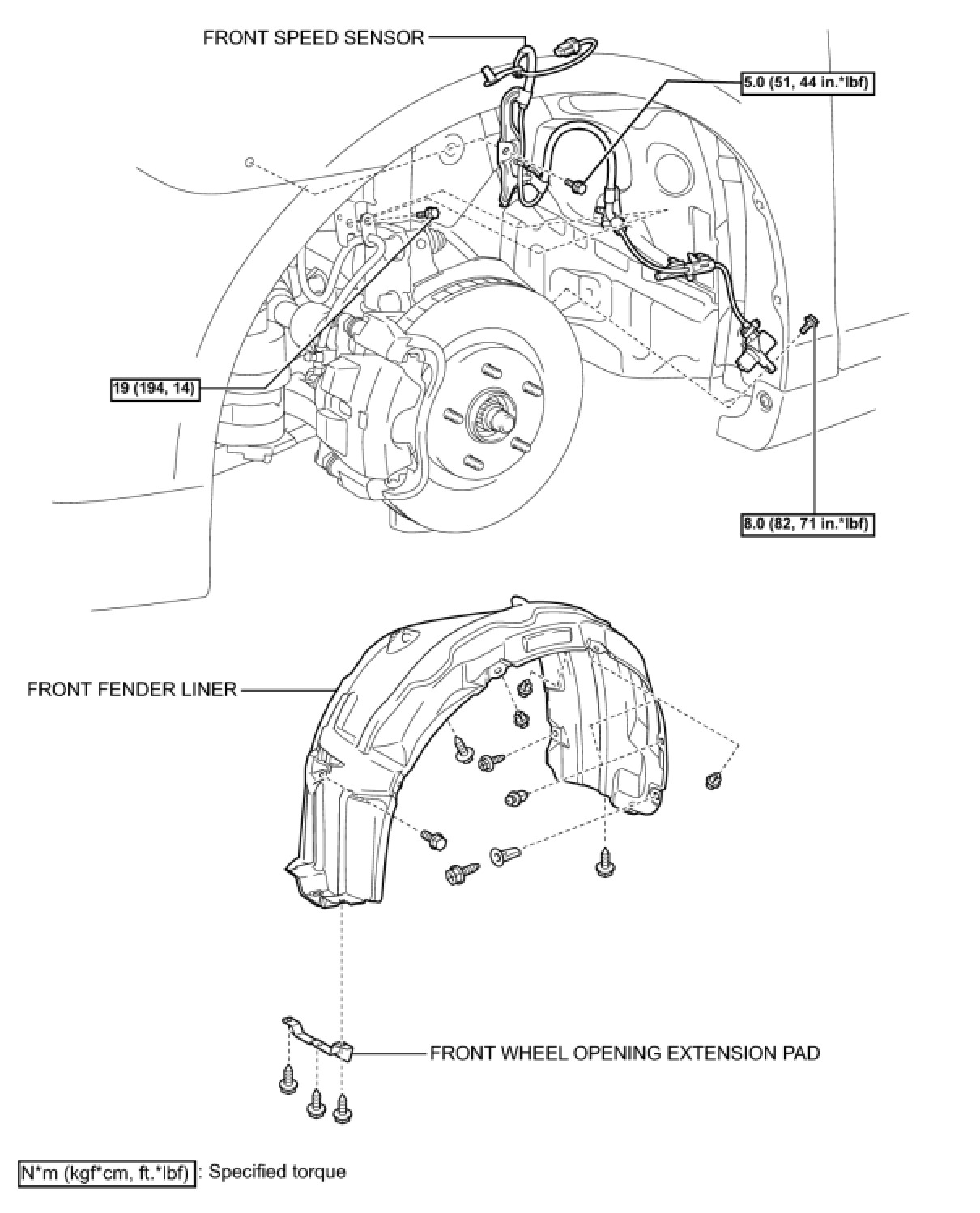 FRONT SPEED SENSOR

5.0 (51, 44 in.*lbf)

19 (194, 14)

8.0 (82, 71 in.*lbf)

FRONT FENDER LINER

FRONT WHEEL OPENING EXTENSION PAD

N*m (kgf*cm, ft.*lbf) : Specified torque