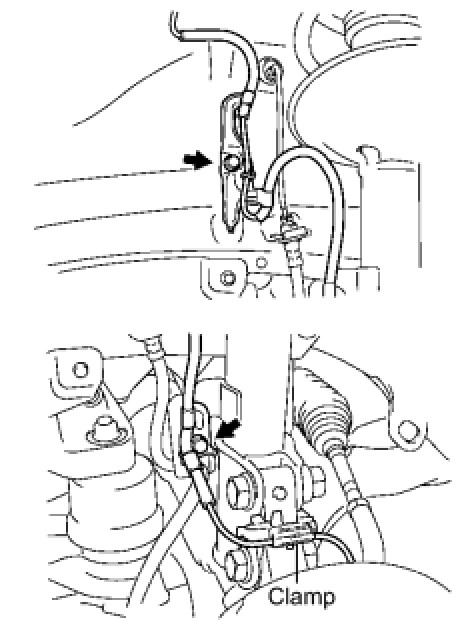 Clamp