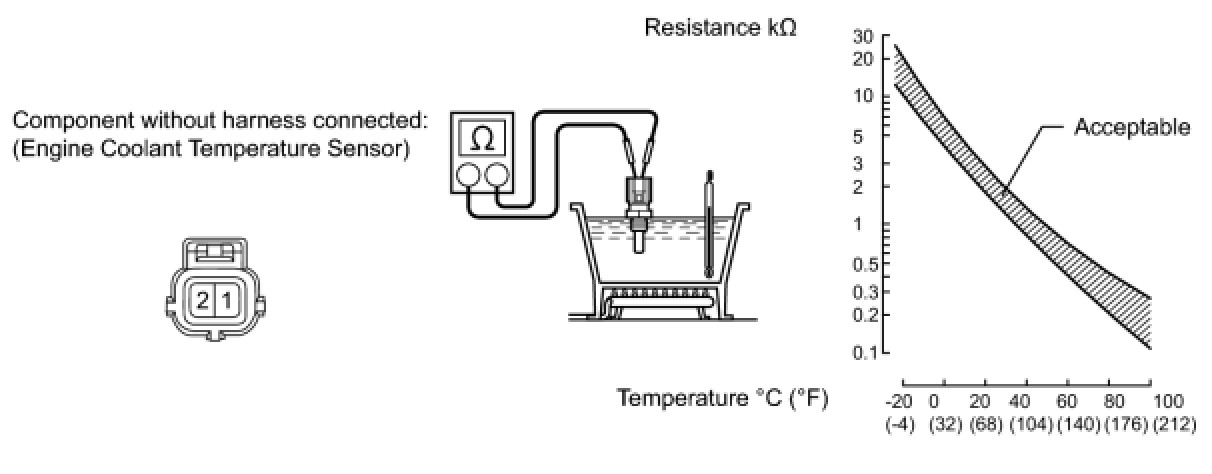 Component without harness connected:
(Engine Coolant Temperature Sensor)

2 1

Ω

Resistance kΩ

30
20
10
5
3
2
1
0.5
0.3
0.2
0.1

Acceptable

Temperature °C (°F)

-20 0 20 40 60 80 100
(-4) (32) (68) (104) (140) (176) (212)