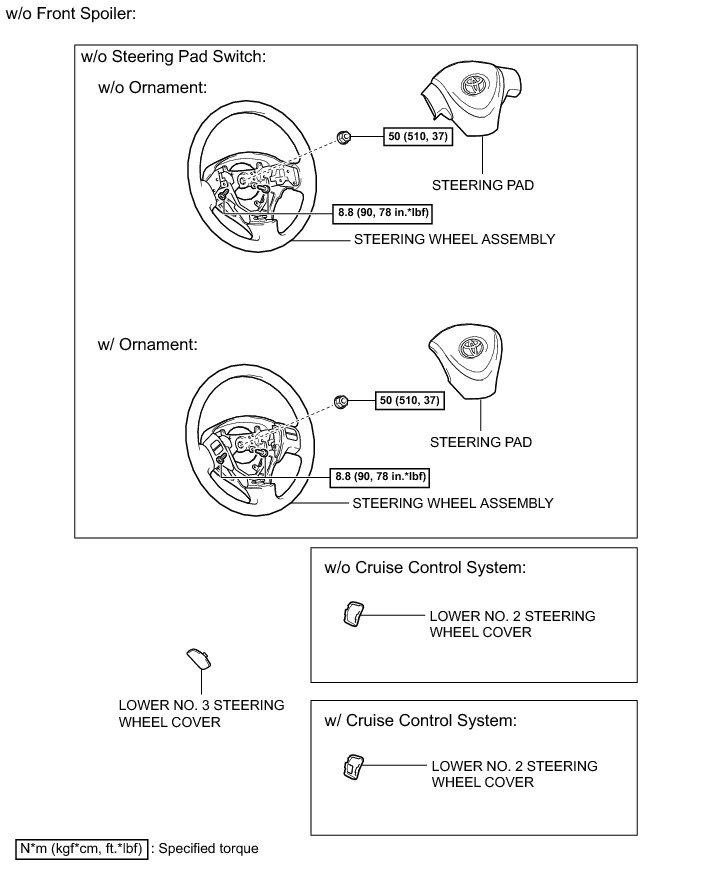 w/o Front Spoiler:

w/o Steering Pad Switch:

w/o Ornament:

50 (510, 37)

STEERING PAD

8.8 (90, 78 in.*lbf)

STEERING WHEEL ASSEMBLY

w/ Ornament:

50 (510, 37)

STEERING PAD

8.8 (90, 78 in.*lbf)

STEERING WHEEL ASSEMBLY

w/o Cruise Control System:

LOWER NO. 2 STEERING WHEEL COVER

LOWER NO. 3 STEERING WHEEL COVER

w/ Cruise Control System:

LOWER NO. 2 STEERING WHEEL COVER

N*m (kgf*cm, ft.*lbf) : Specified torque