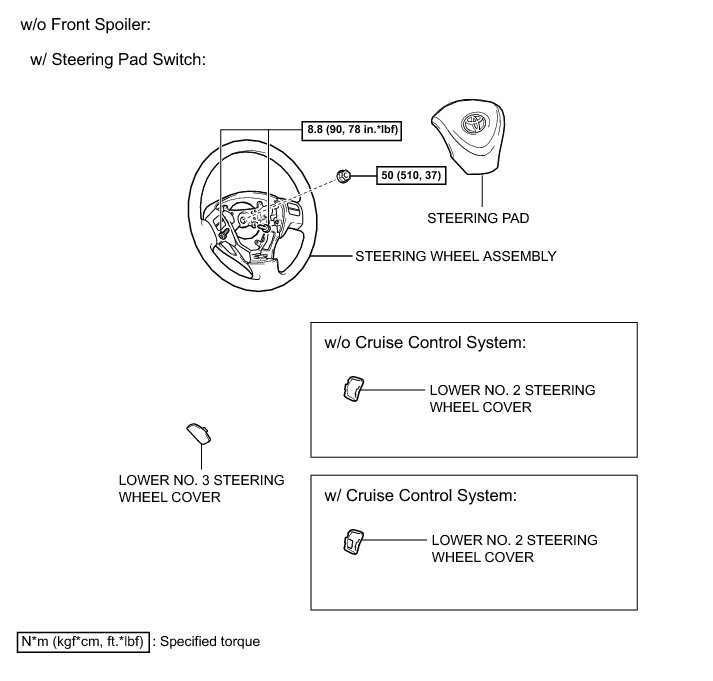 w/o Front Spoiler:

w/ Steering Pad Switch:

8.8 (90, 78 in.*lbf)

50 (510, 37)

STEERING PAD

STEERING WHEEL ASSEMBLY

w/o Cruise Control System:

LOWER NO. 2 STEERING WHEEL COVER

LOWER NO. 3 STEERING WHEEL COVER

w/ Cruise Control System:

LOWER NO. 2 STEERING WHEEL COVER

N*m (kgf*cm, ft.*lbf) : Specified torque