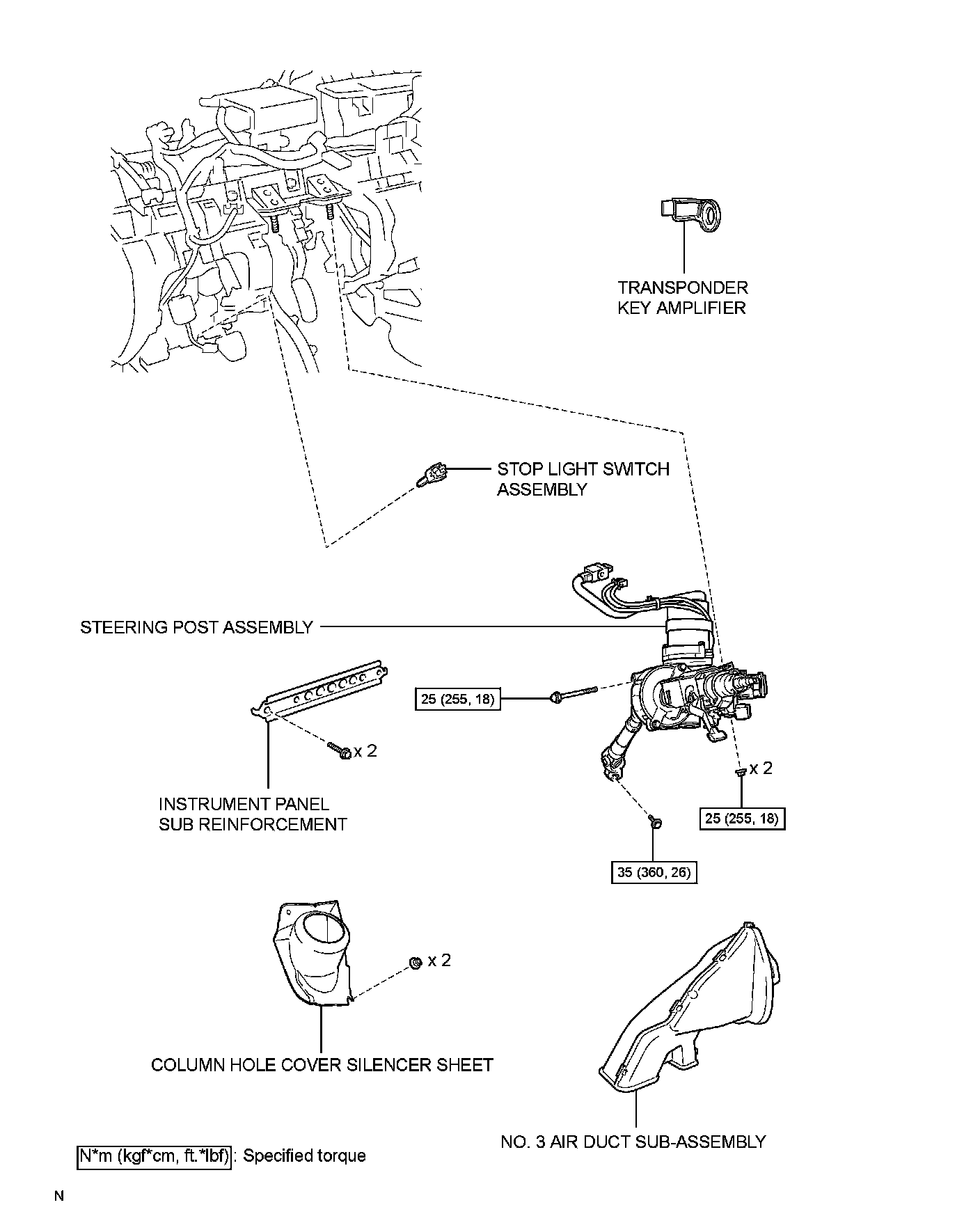 TRANSPONDER KEY AMPLIFIER

STOP LIGHT SWITCH ASSEMBLY

STEERING POST ASSEMBLY

25 (255, 18)

x 2

x 2

INSTRUMENT PANEL SUB REINFORCEMENT

25 (255, 18)

35 (360, 26)

x 2

COLUMN HOLE COVER SILENCER SHEET

NO. 3 AIR DUCT SUB-ASSEMBLY

N*m (kgf*cm, ft.*lbf) : Specified torque

N