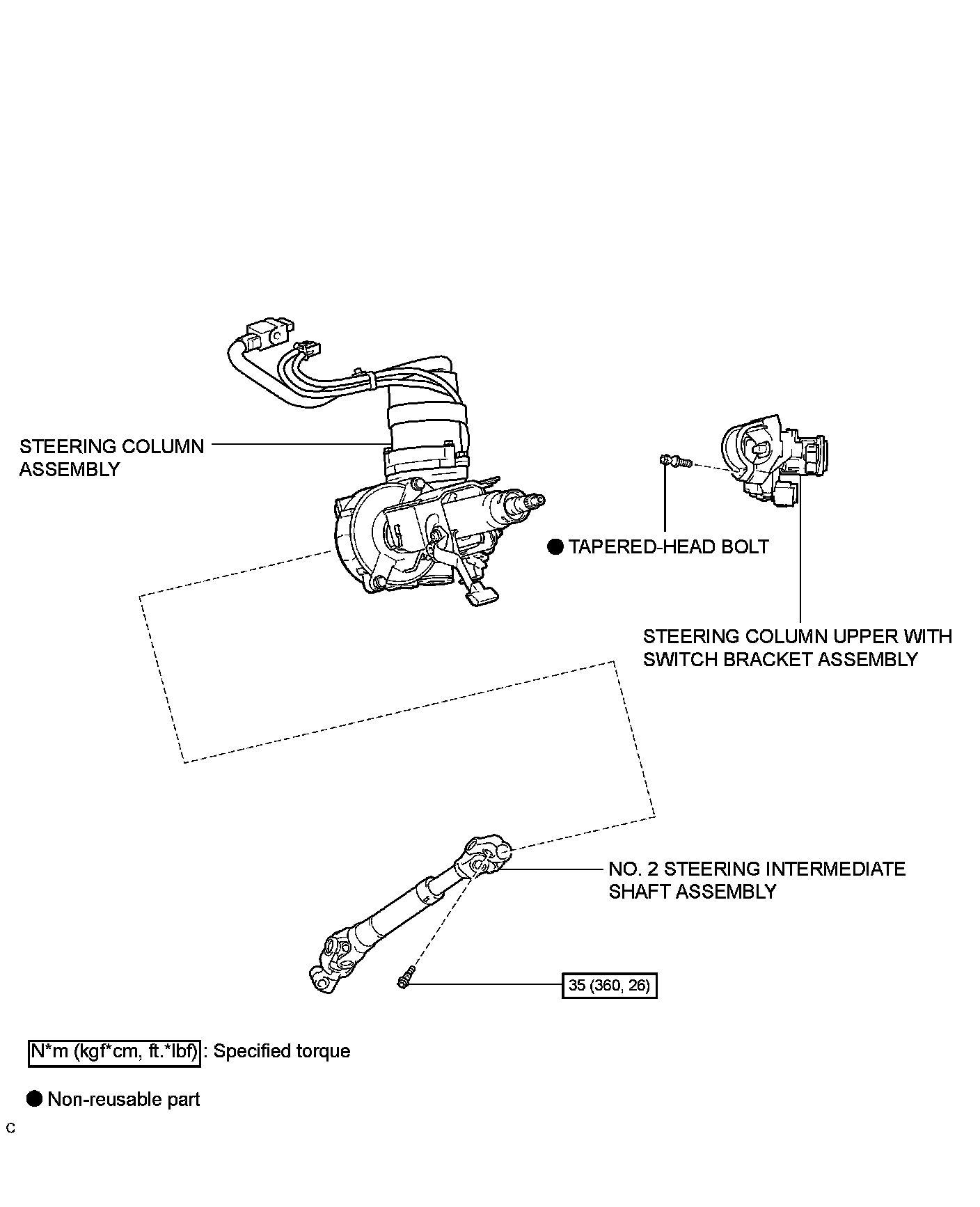 STEERING COLUMN ASSEMBLY

● TAPERED-HEAD BOLT

STEERING COLUMN UPPER WITH SWITCH BRACKET ASSEMBLY

NO. 2 STEERING INTERMEDIATE SHAFT ASSEMBLY

35 (360, 26)

N*m (kgf*cm, ft.*lbf) : Specified torque

● Non-reusable part

C