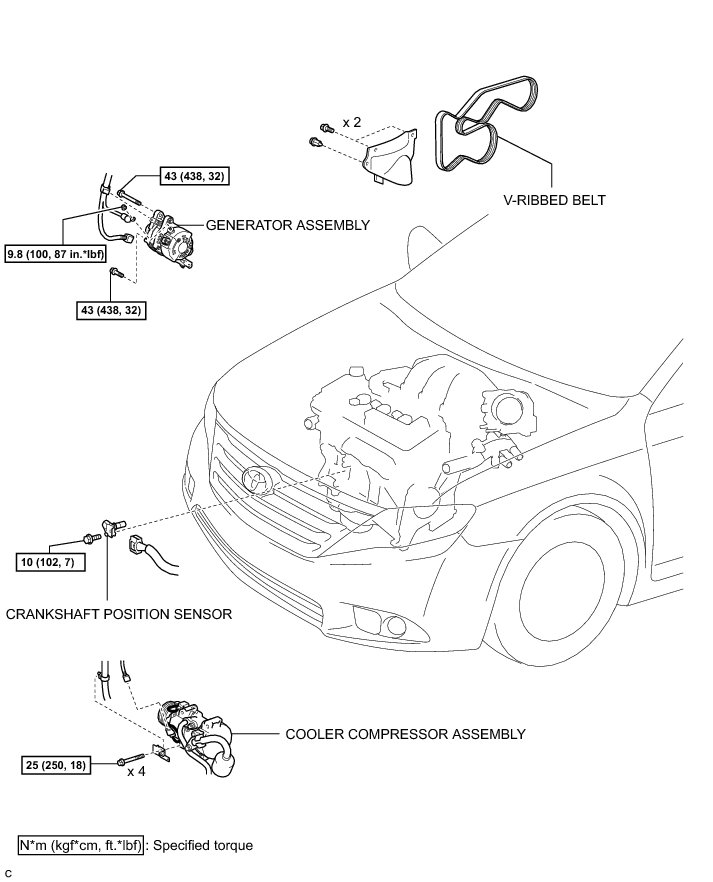 x 2

V-RIBBED BELT

43 (438, 32)

GENERATOR ASSEMBLY

9.8 (100, 87 in.*lbf)

43 (438, 32)

10 (102, 7)

CRANKSHAFT POSITION SENSOR

COOLER COMPRESSOR ASSEMBLY

25 (250, 18)

x 4

N*m (kgf*cm, ft.*lbf) : Specified torque

C