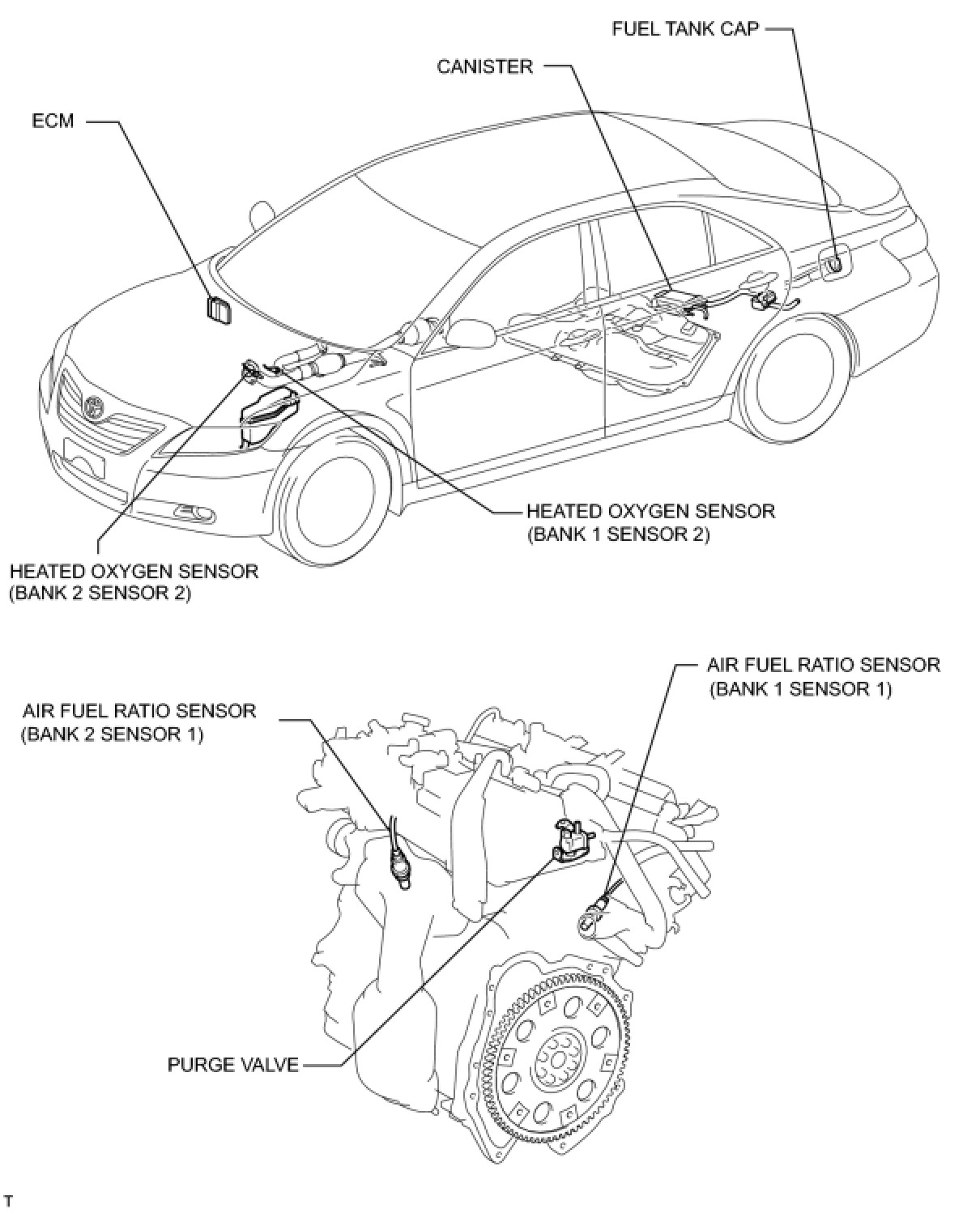 FUEL TANK CAP

CANISTER

ECM

HEATED OXYGEN SENSOR
(BANK 1 SENSOR 2)

HEATED OXYGEN SENSOR
(BANK 2 SENSOR 2)

AIR FUEL RATIO SENSOR
(BANK 1 SENSOR 1)

AIR FUEL RATIO SENSOR
(BANK 2 SENSOR 1)

PURGE VALVE

T