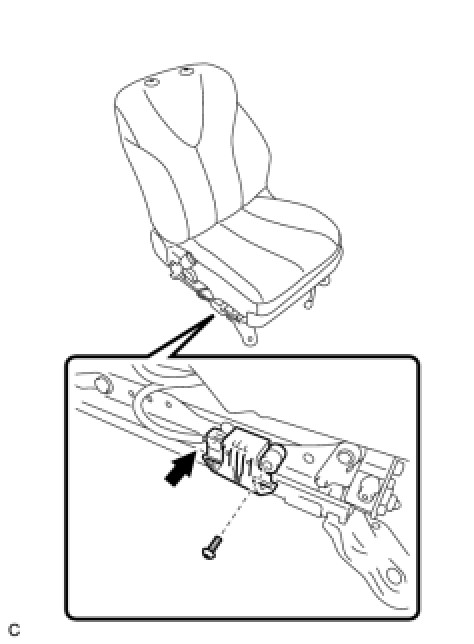 C