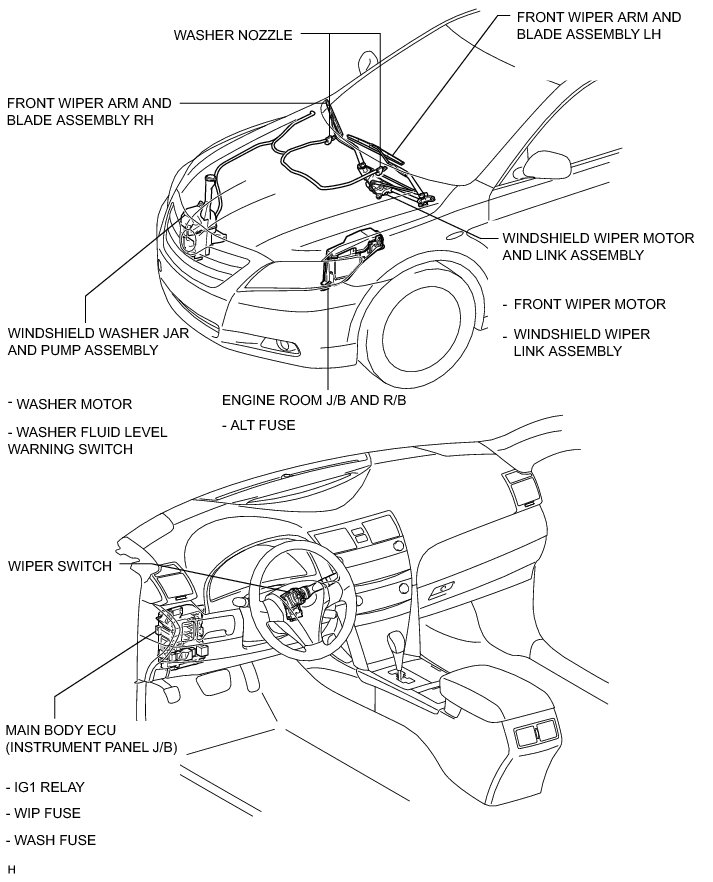 WASHER NOZZLE

FRONT WIPER ARM AND BLADE ASSEMBLY LH

FRONT WIPER ARM AND BLADE ASSEMBLY RH

WINDSHIELD WIPER MOTOR AND LINK ASSEMBLY

- FRONT WIPER MOTOR

- WINDSHIELD WIPER LINK ASSEMBLY

WINDSHIELD WASHER JAR AND PUMP ASSEMBLY

- WASHER MOTOR

- WASHER FLUID LEVEL WARNING SWITCH

ENGINE ROOM J/B AND R/B

- ALT FUSE

WIPER SWITCH

MAIN BODY ECU (INSTRUMENT PANEL J/B)

- IG1 RELAY

- WIP FUSE

- WASH FUSE

H