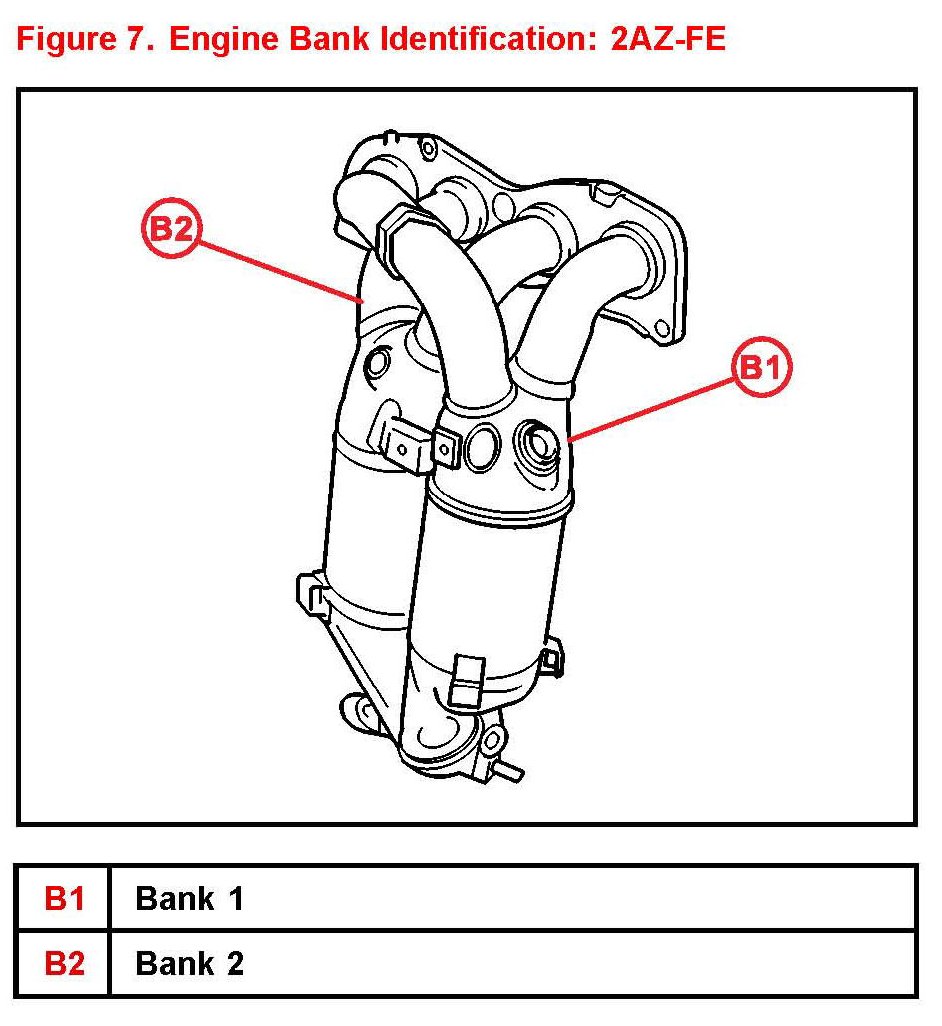 Figure 7. Engine Bank Identification: 2AZ-FE

B2

B1

| B1 | Bank 1 |
|---|---|
| B2 | Bank 2 |