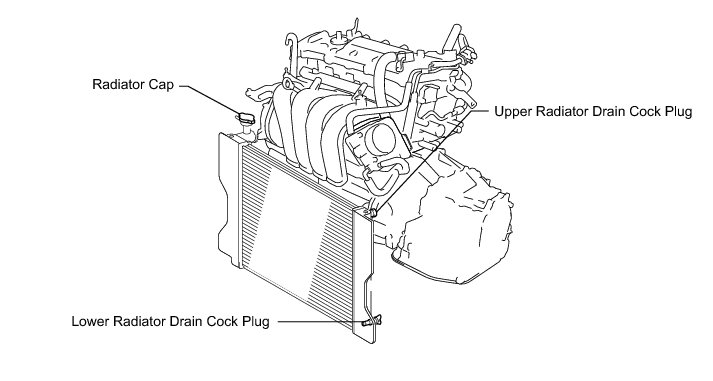 Radiator Cap

Upper Radiator Drain Cock Plug

Lower Radiator Drain Cock Plug