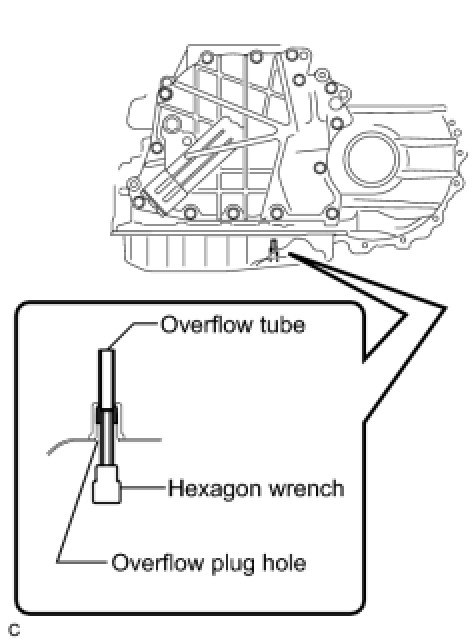 Overflow tube

Hexagon wrench

Overflow plug hole

C