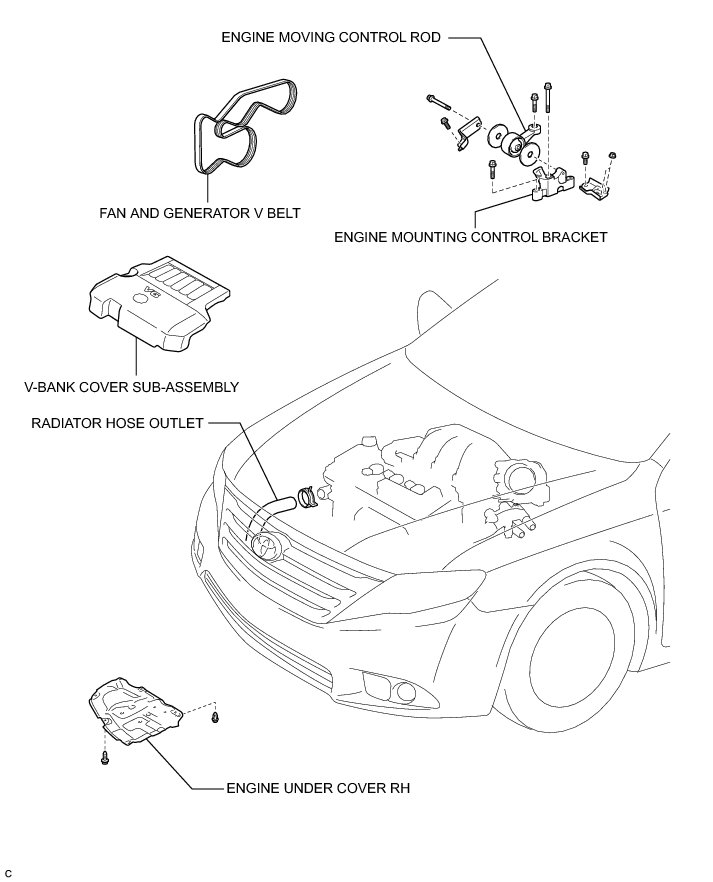 ENGINE MOVING CONTROL ROD

FAN AND GENERATOR V BELT

ENGINE MOUNTING CONTROL BRACKET

V6

V-BANK COVER SUB-ASSEMBLY

RADIATOR HOSE OUTLET

ENGINE UNDER COVER RH

C