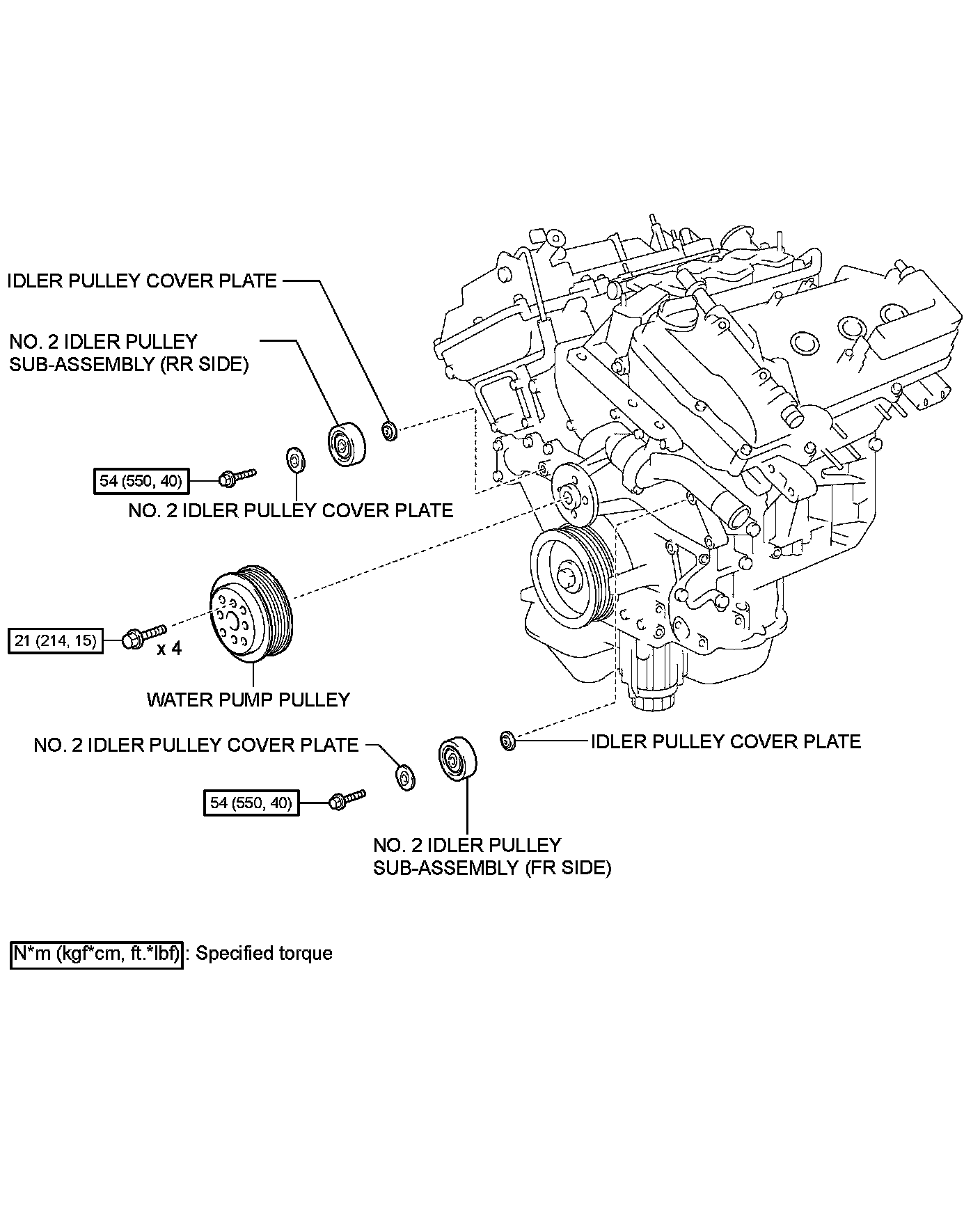 IDLER PULLEY COVER PLATE

NO. 2 IDLER PULLEY SUB-ASSEMBLY (RR SIDE)

54 (550, 40)

NO. 2 IDLER PULLEY COVER PLATE

21 (214, 15)

x 4

WATER PUMP PULLEY

NO. 2 IDLER PULLEY COVER PLATE

IDLER PULLEY COVER PLATE

54 (550, 40)

NO. 2 IDLER PULLEY SUB-ASSEMBLY (FR SIDE)

N*m (kgf*cm, ft.*lbf) : Specified torque