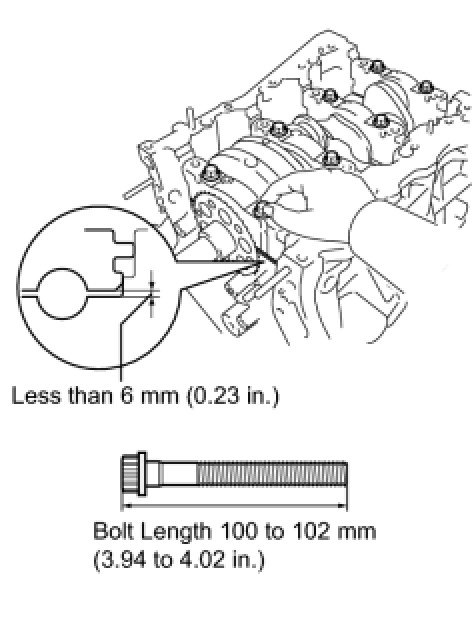 Less than 6 mm (0.23 in.)

Bolt Length 100 to 102 mm
(3.94 to 4.02 in.)