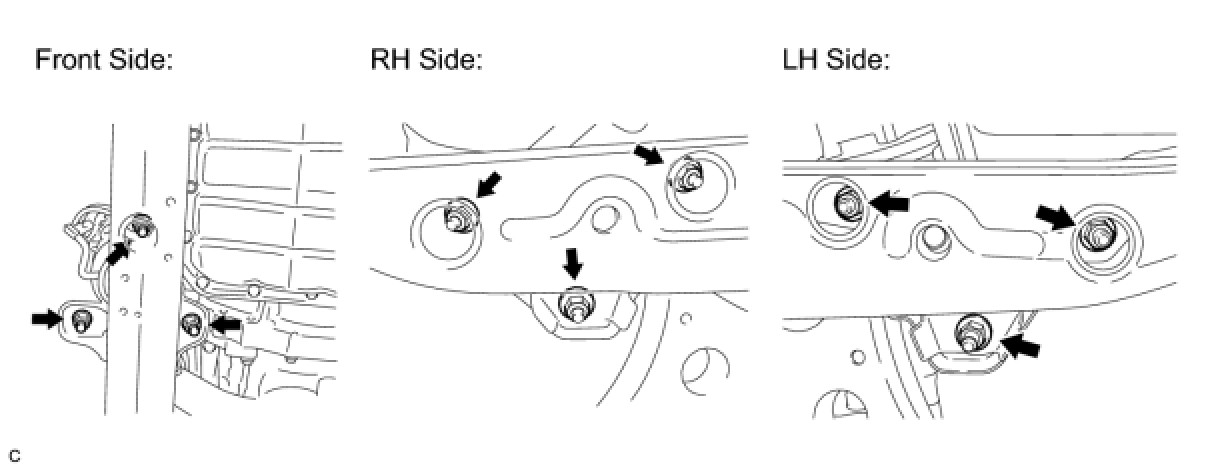 Front Side:

RH Side:

LH Side:

C