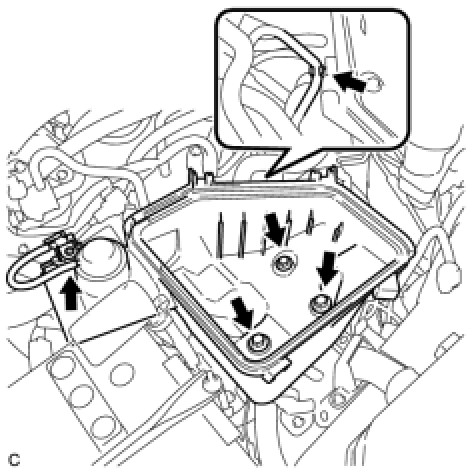 C