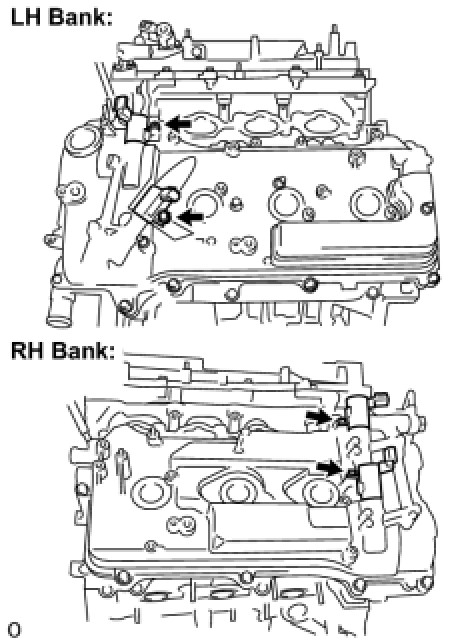 LH Bank:

RH Bank:

O