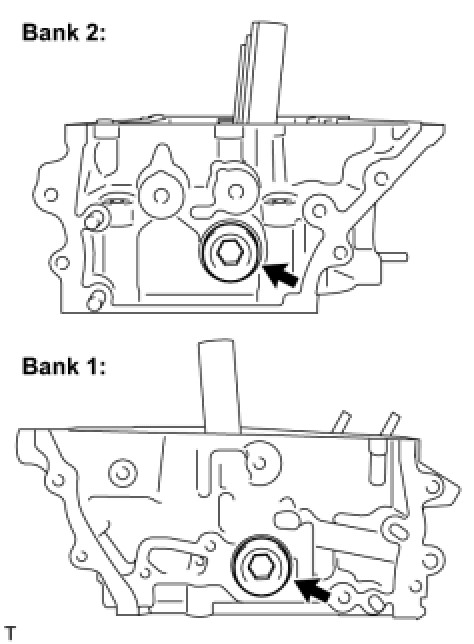 Bank 2:

Bank 1:

T