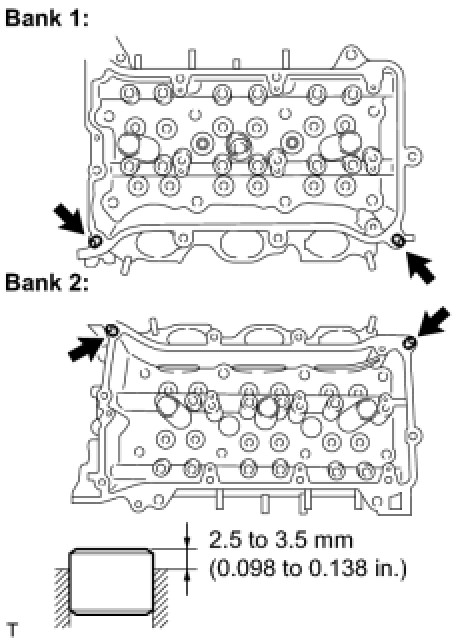 Bank 1:

Bank 2:

2.5 to 3.5 mm
(0.098 to 0.138 in.)

T