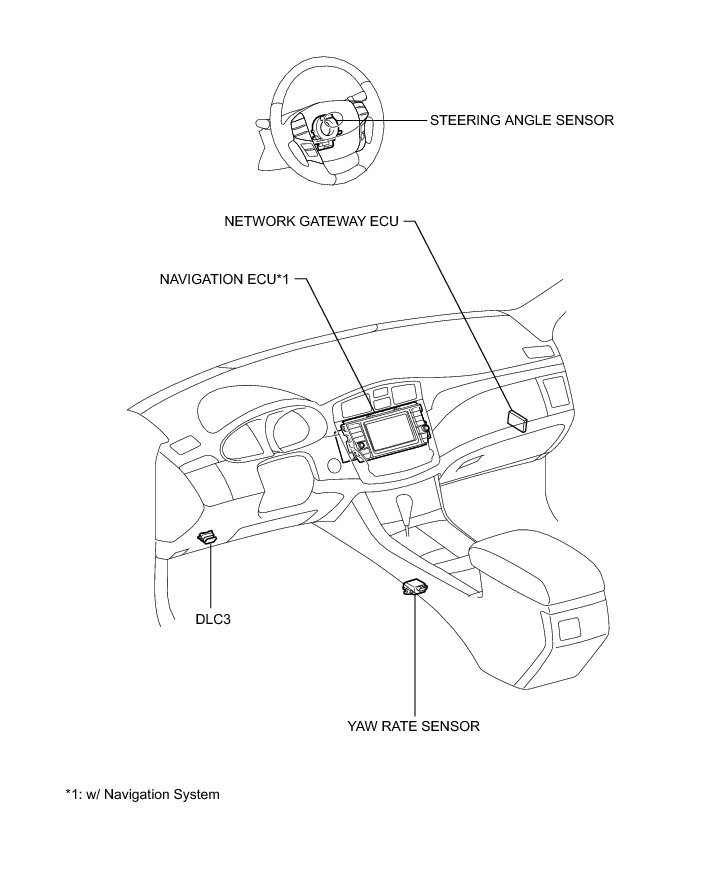 STEERING ANGLE SENSOR

NETWORK GATEWAY ECU

NAVIGATION ECU*1

DLC3

YAW RATE SENSOR

*1: w/ Navigation System