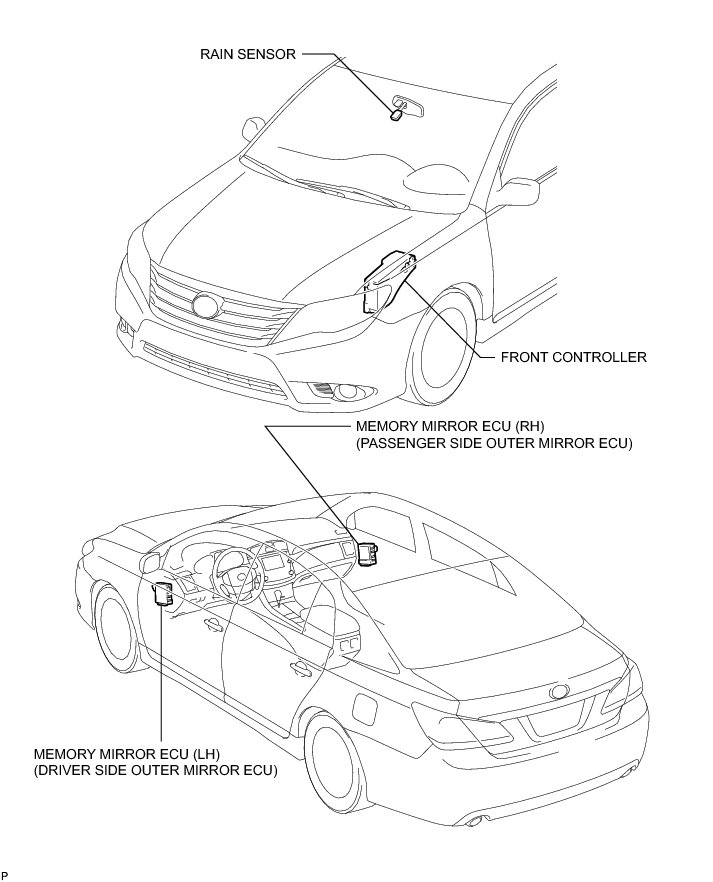 RAIN SENSOR

FRONT CONTROLLER

MEMORY MIRROR ECU (RH)
(PASSENGER SIDE OUTER MIRROR ECU)

MEMORY MIRROR ECU (LH)
(DRIVER SIDE OUTER MIRROR ECU)

P