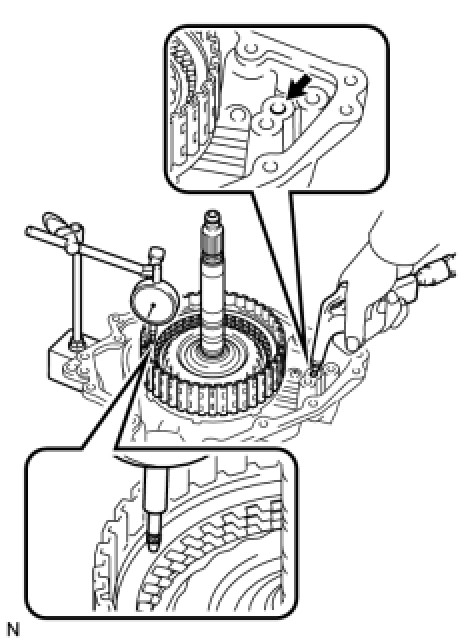 N