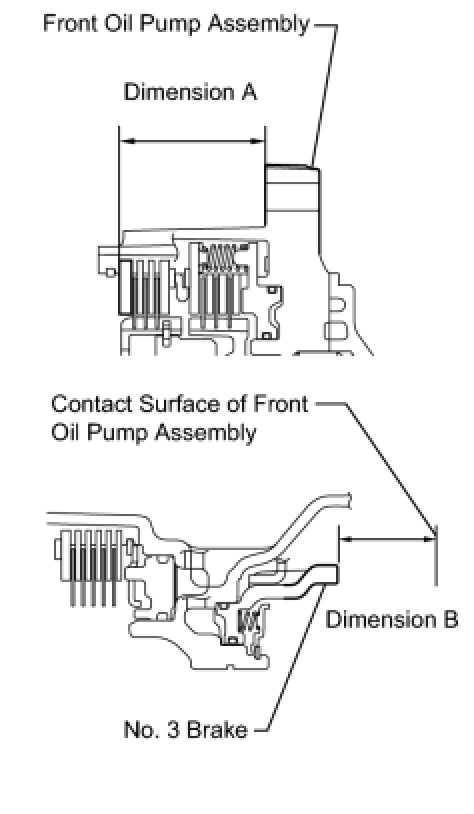 Front Oil Pump Assembly

Dimension A

Contact Surface of Front Oil Pump Assembly

Dimension B

No. 3 Brake